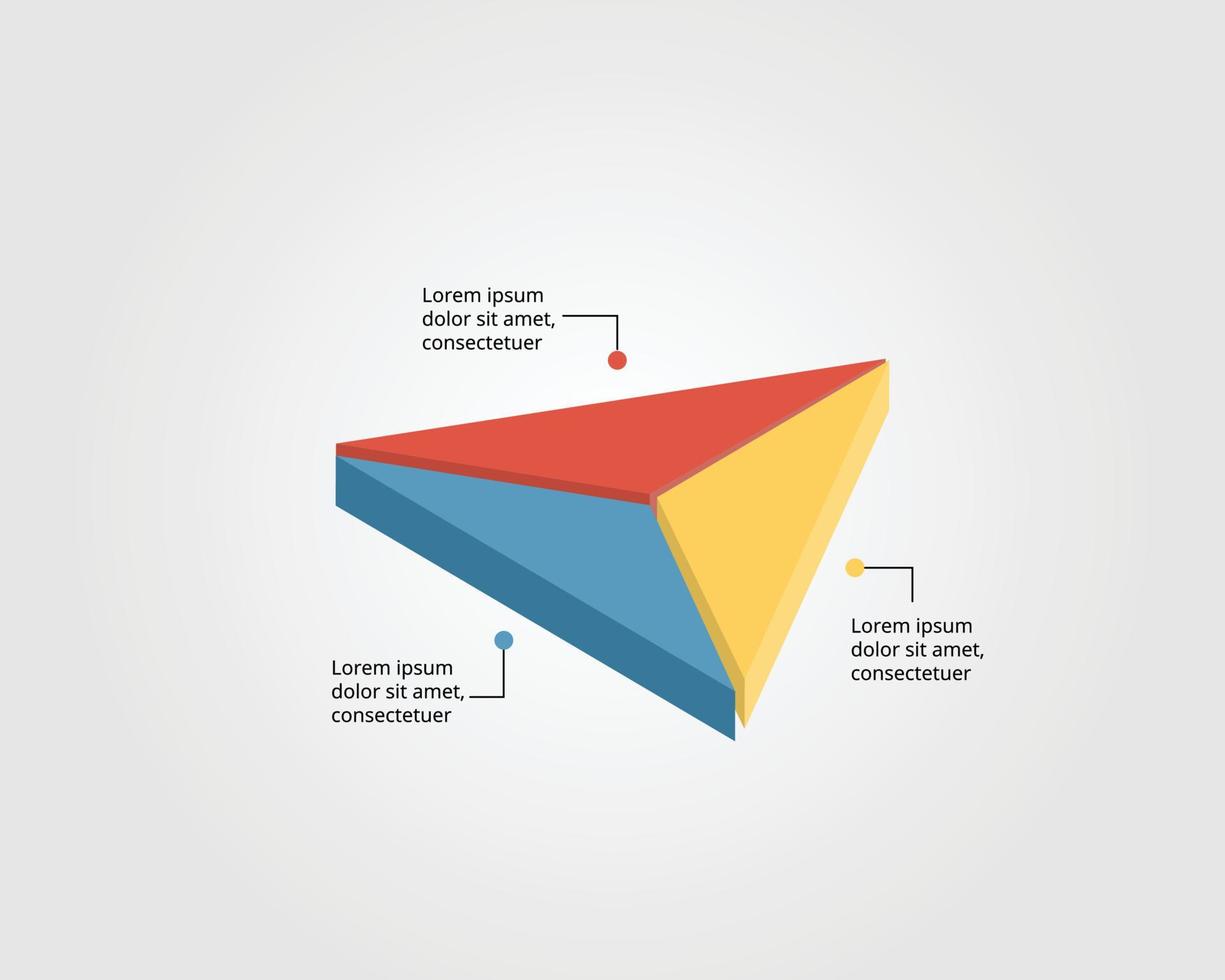 Lorem ipsum
dolor sit amet,
consectetuer

Lorem ipsum
dolor sit amet,
consectetuer

Lorem ipsum
dolor sit amet,
consectetuer