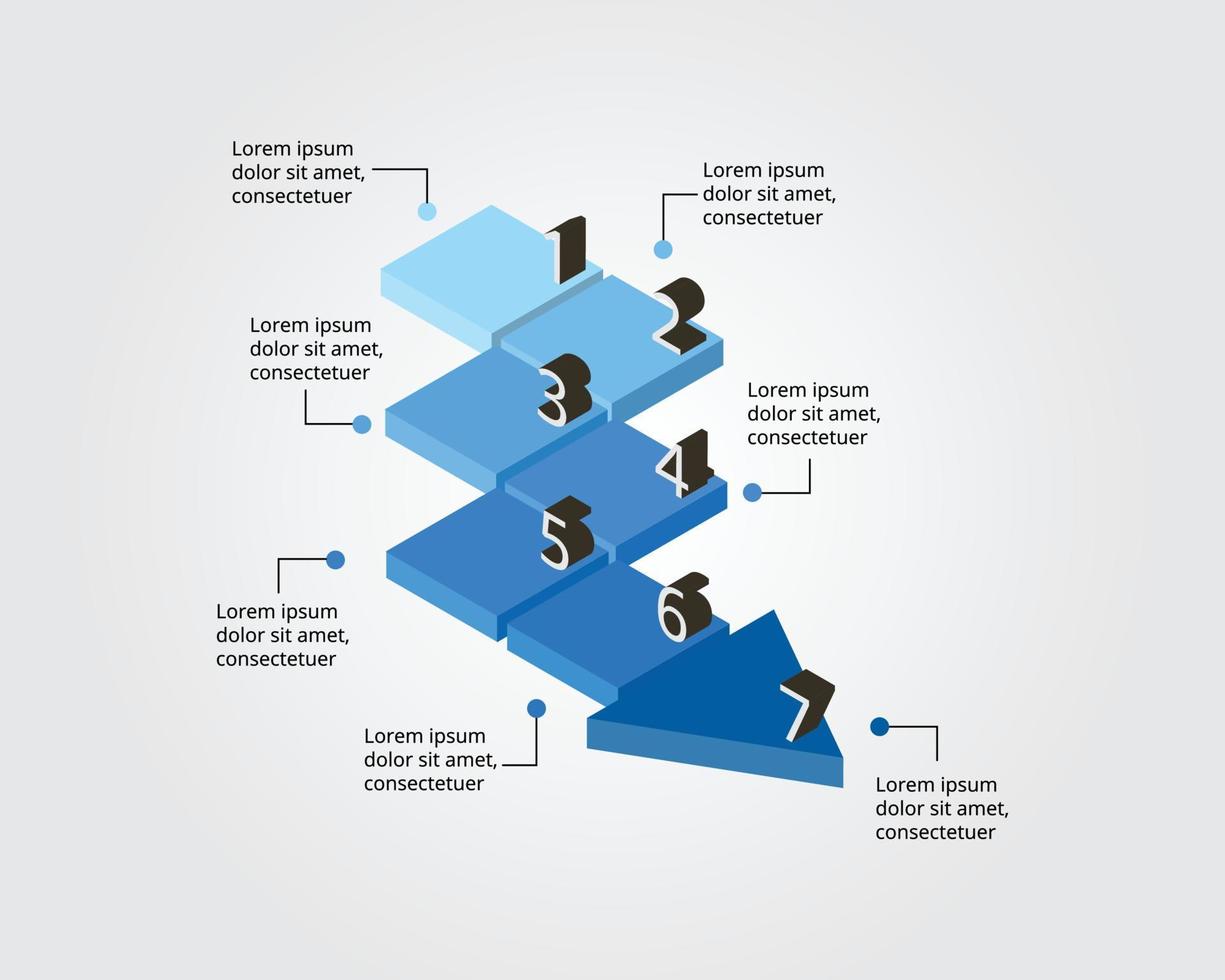 Lorem ipsum dolor sit amet, consectetuer

1

Lorem ipsum dolor sit amet, consectetuer

2

Lorem ipsum dolor sit amet, consectetuer

3

Lorem ipsum dolor sit amet, consectetuer

4

5

Lorem ipsum dolor sit amet, consectetuer

6

Lorem ipsum dolor sit amet, consectetuer

7

Lorem ipsum dolor sit amet, consectetuer