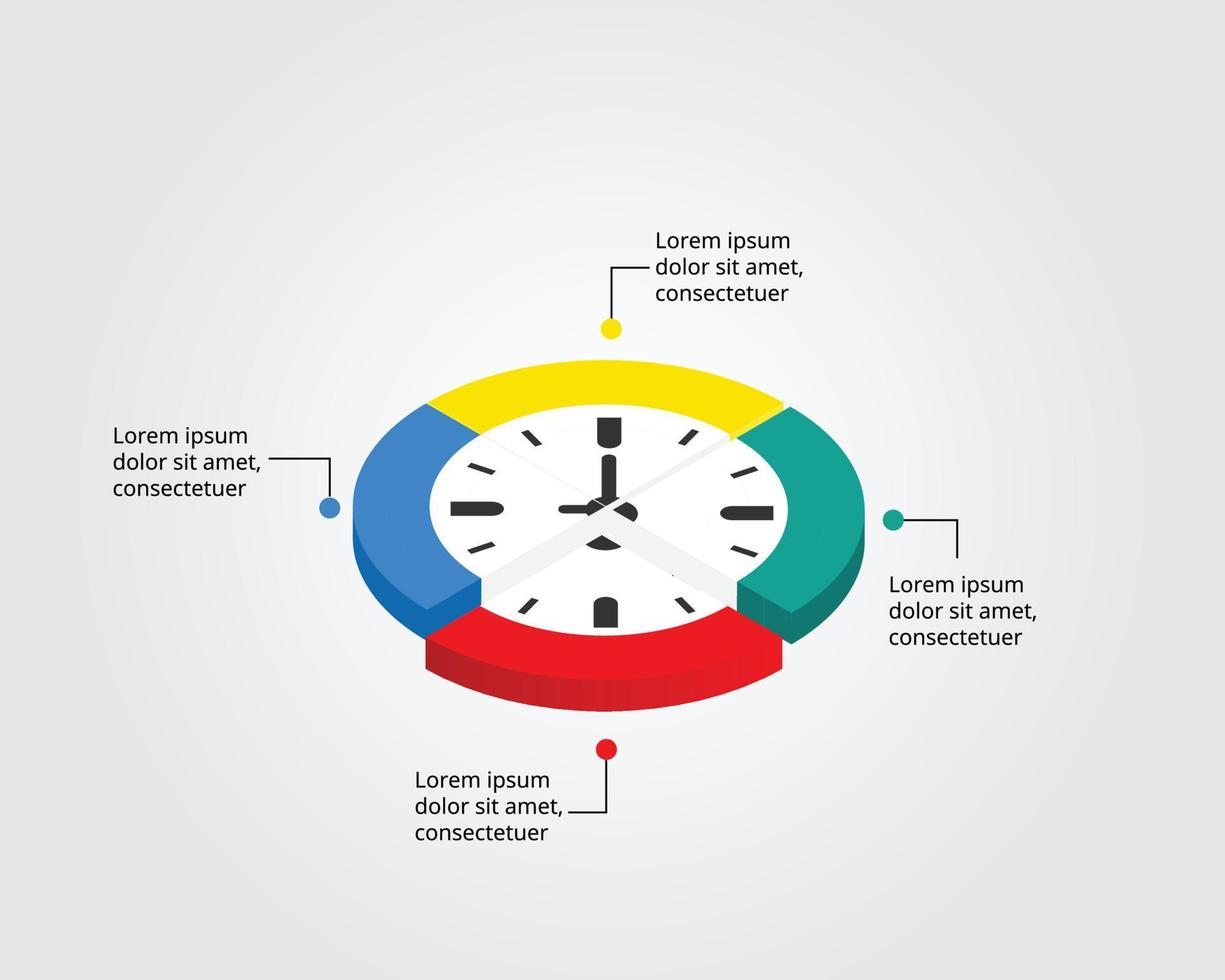 Lorem ipsum dolor sit amet, consectetuer

Lorem ipsum dolor sit amet, consectetuer

Lorem ipsum dolor sit amet, consectetuer

Lorem ipsum dolor sit amet, consectetuer