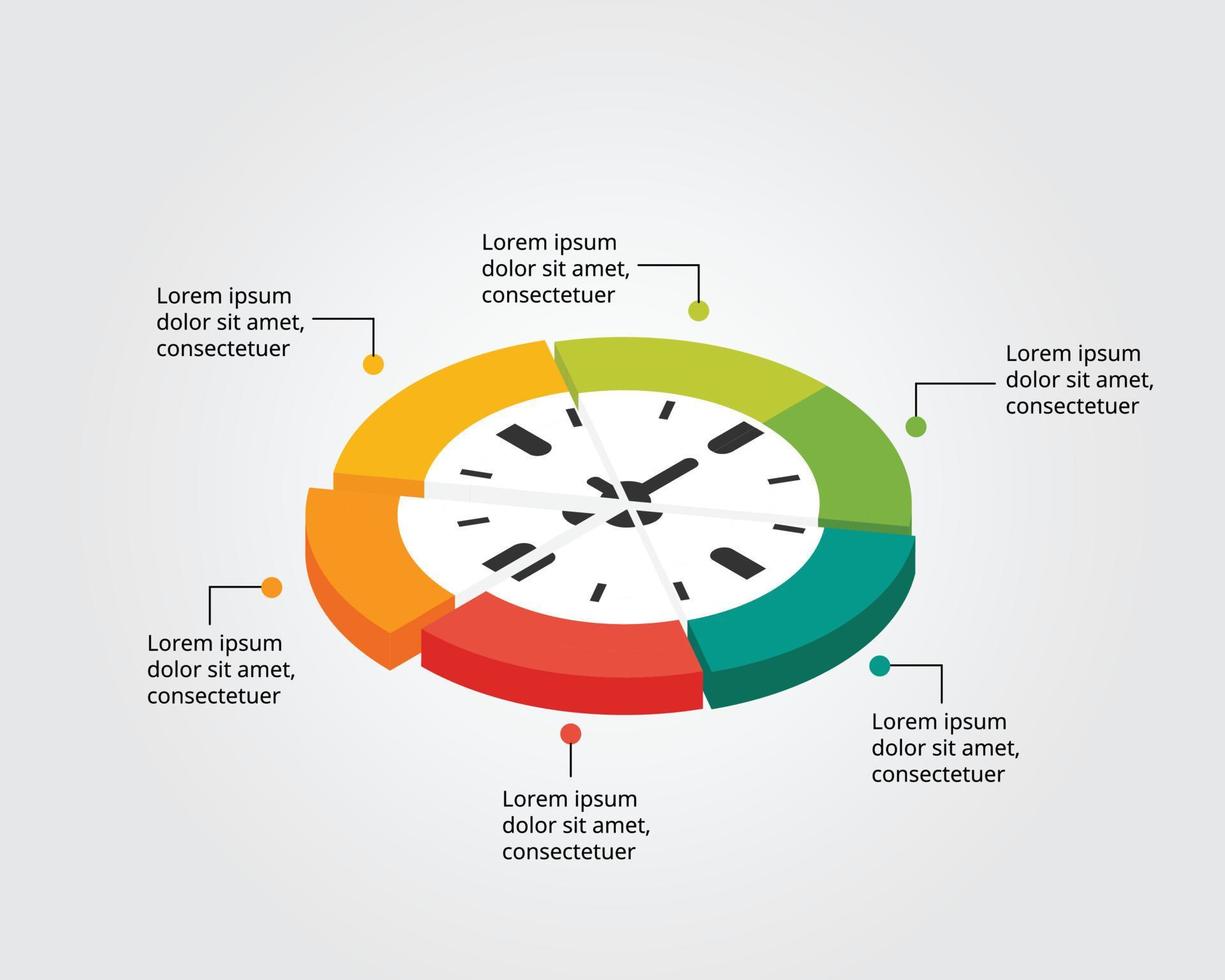 Lorem ipsum dolor sit amet, consectetuer

Lorem ipsum dolor sit amet, consectetuer

Lorem ipsum dolor sit amet, consectetuer

Lorem ipsum dolor sit amet, consectetuer

Lorem ipsum dolor sit amet, consectetuer

Lorem ipsum dolor sit amet, consectetuer