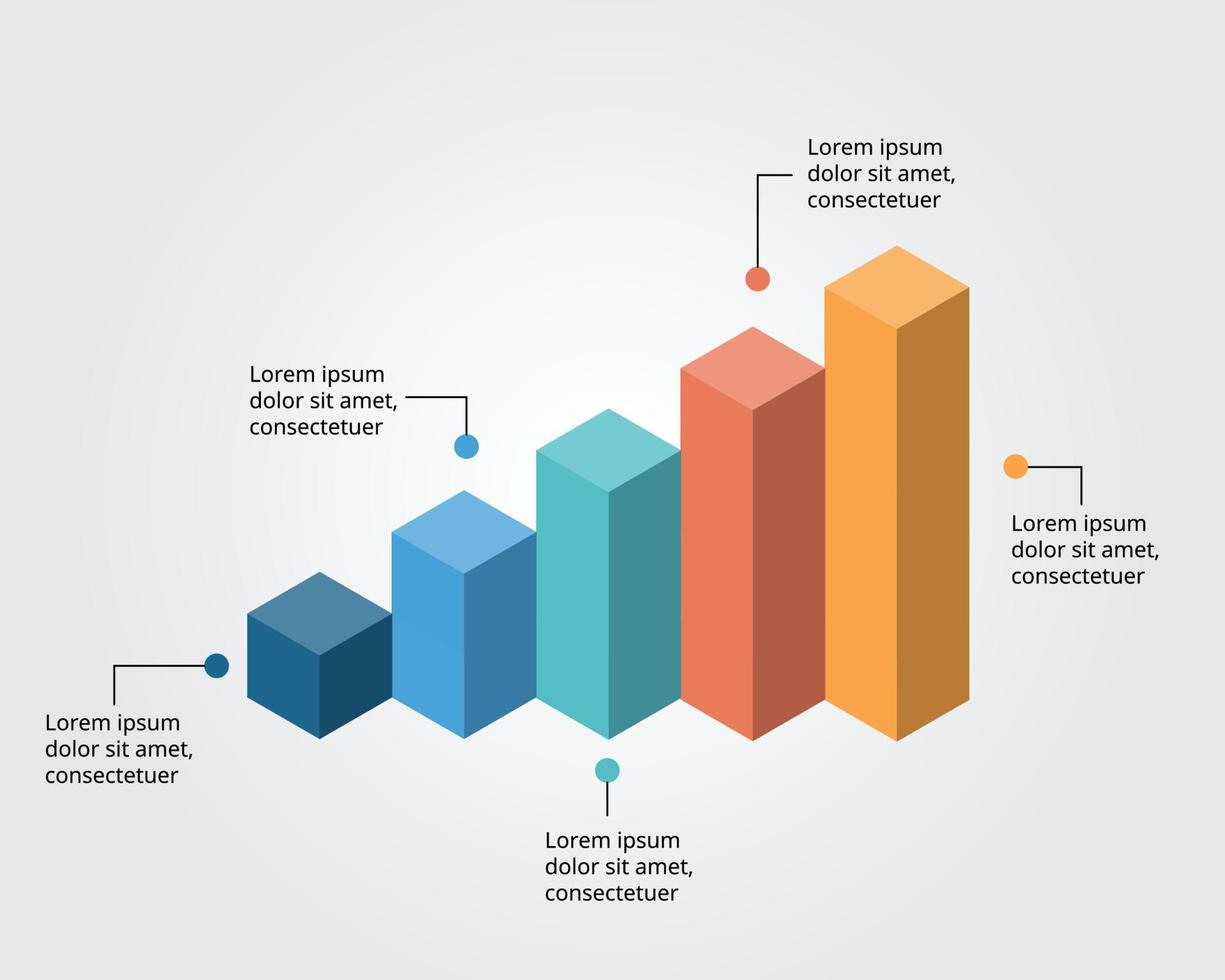 Lorem ipsum dolor sit amet, consectetuer

Lorem ipsum dolor sit amet, consectetuer

Lorem ipsum dolor sit amet, consectetuer

Lorem ipsum dolor sit amet, consectetuer

Lorem ipsum dolor sit amet, consectetuer