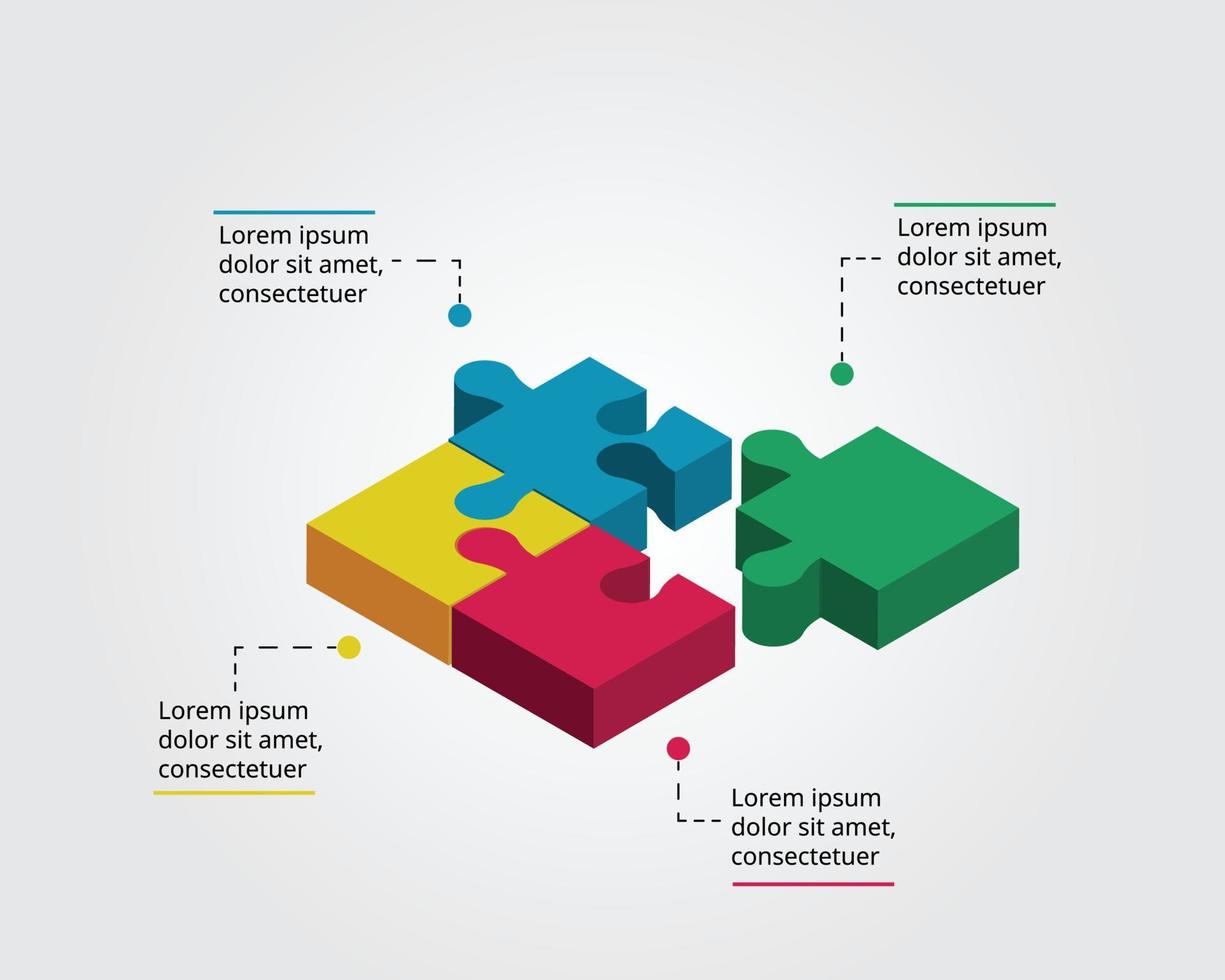 Lorem ipsum dolor sit amet, consectetuer

Lorem ipsum dolor sit amet, consectetuer

Lorem ipsum dolor sit amet, consectetuer

Lorem ipsum dolor sit amet, consectetuer