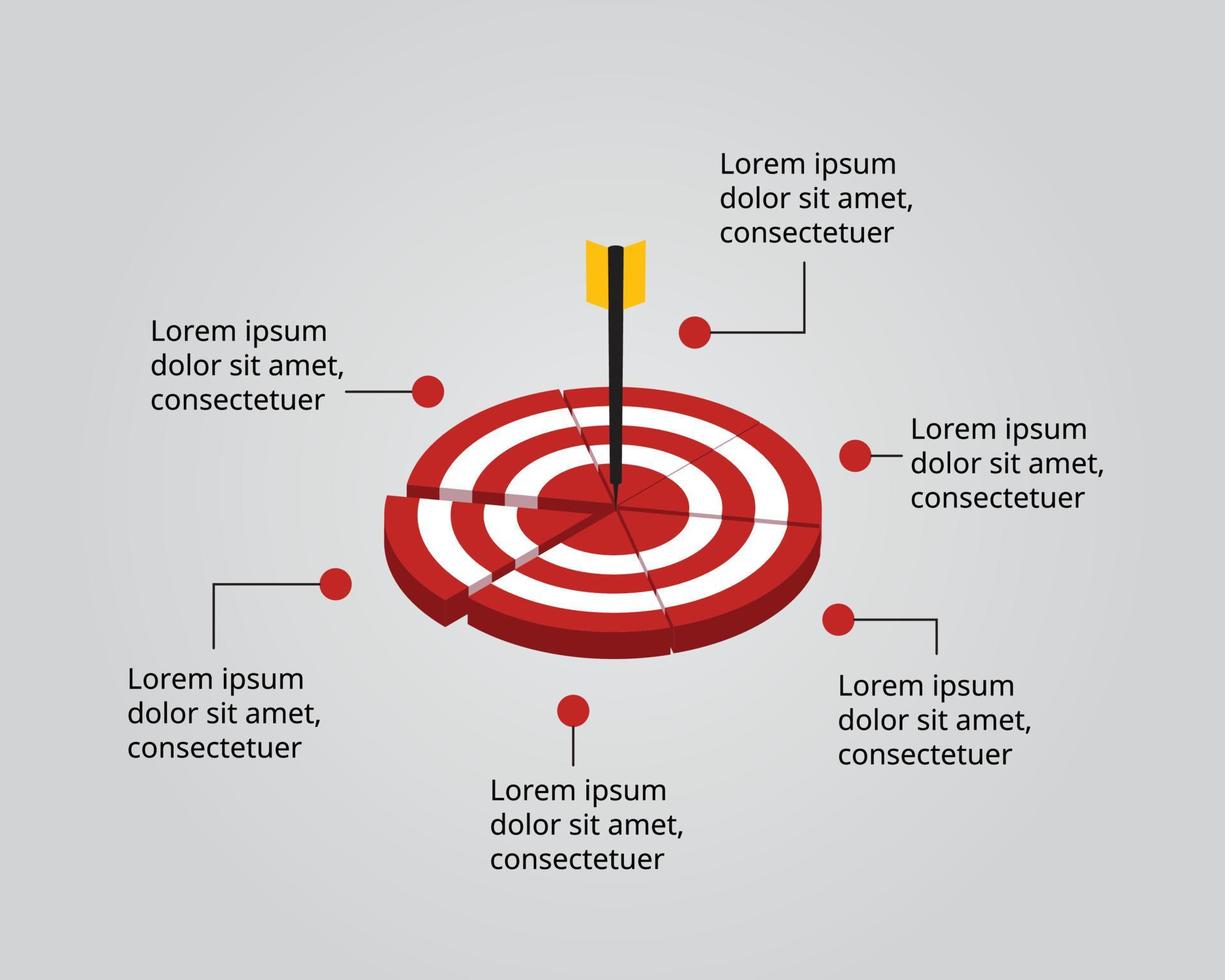 Lorem ipsum dolor sit amet, consectetuer

Lorem ipsum dolor sit amet, consectetuer

Lorem ipsum dolor sit amet, consectetuer

Lorem ipsum dolor sit amet, consectetuer

Lorem ipsum dolor sit amet, consectetuer

Lorem ipsum dolor sit amet, consectetuer