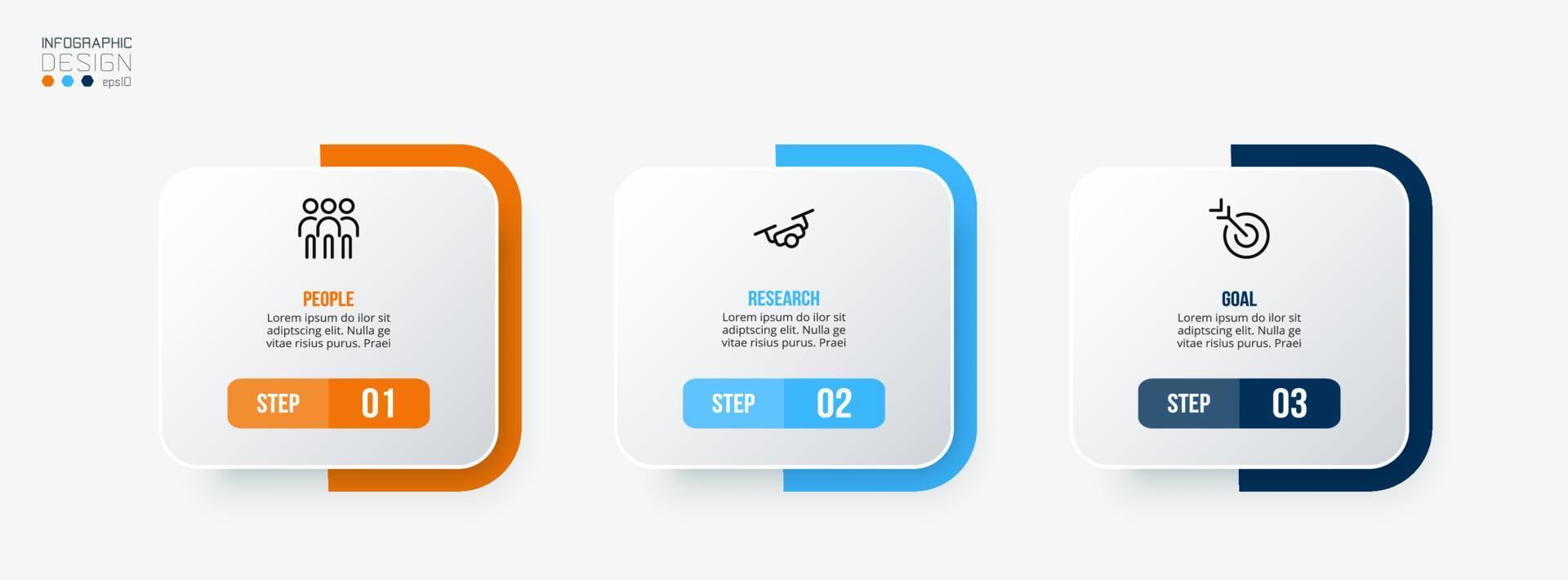 INFOGRAPHIC
DESIGN
eps10

PEOPLE
Lorem ipsum do ilor sit adiptscing elit. Nulla ge vitae risius purus. Praei

STEP 01

RESEARCH
Lorem ipsum do ilor sit adiptscing elit. Nulla ge vitae risius purus. Praei

STEP 02

GOAL
Lorem ipsum do ilor sit adiptscing elit. Nulla ge vitae risius purus. Praei

STEP 03