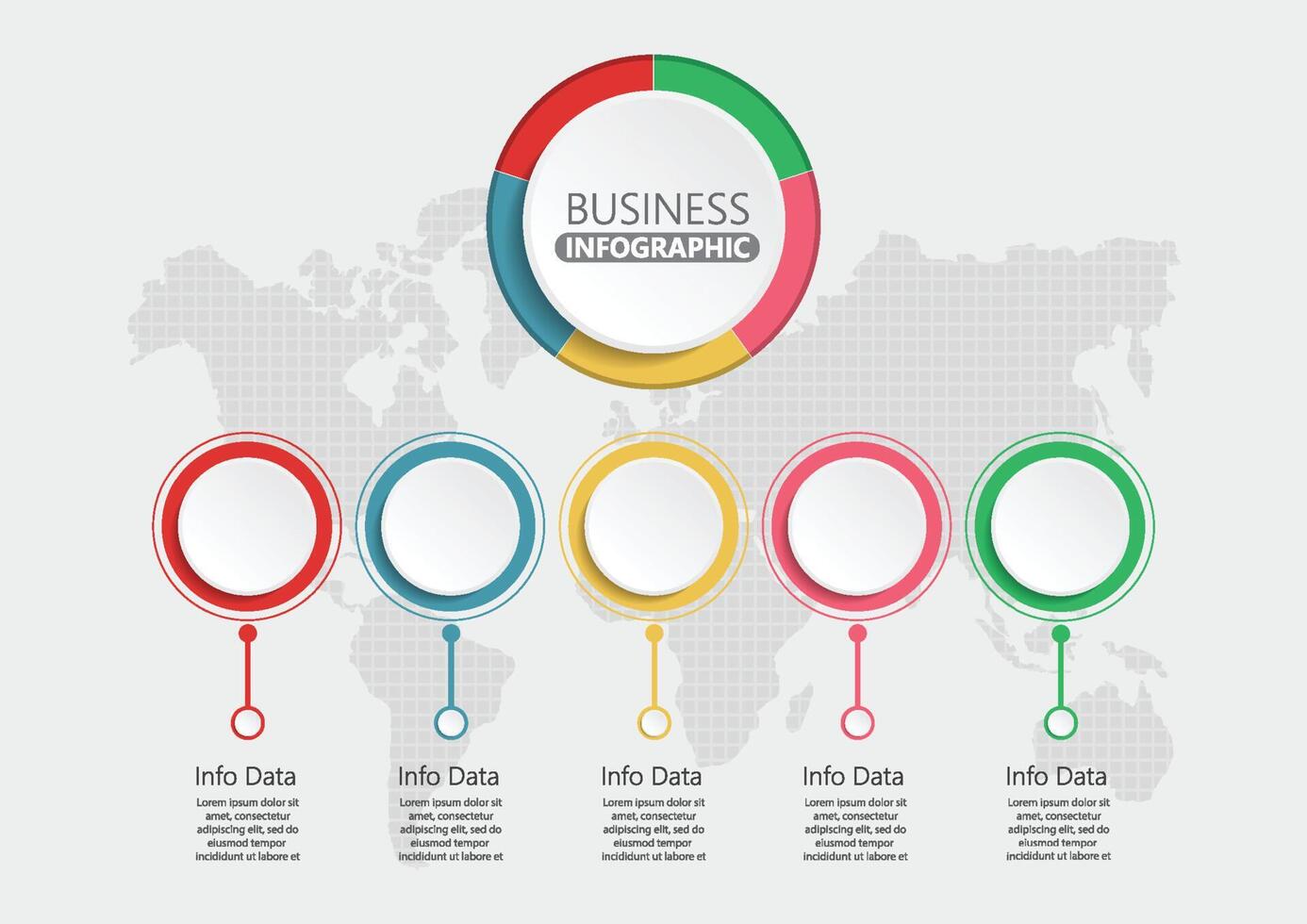 BUSINESS
INFOGRAPHIC

Info Data
Lorem ipsum dolor sit amet, consectetur adipiscing elit, sed do eiusmod tempor incididunt ut labore et

Info Data
Lorem ipsum dolor sit amet, consectetur adipiscing elit, sed do eiusmod tempor incididunt ut labore et

Info Data
Lorem ipsum dolor sit amet, consectetur adipiscing elit, sed do eiusmod tempor incididunt ut labore et

Info Data
Lorem ipsum dolor sit amet, consectetur adipiscing elit, sed do eiusmod tempor incididunt ut labore et

Info Data
Lorem ipsum dolor sit amet, consectetur adipiscing elit, sed do eiusmod tempor incididunt ut labore et