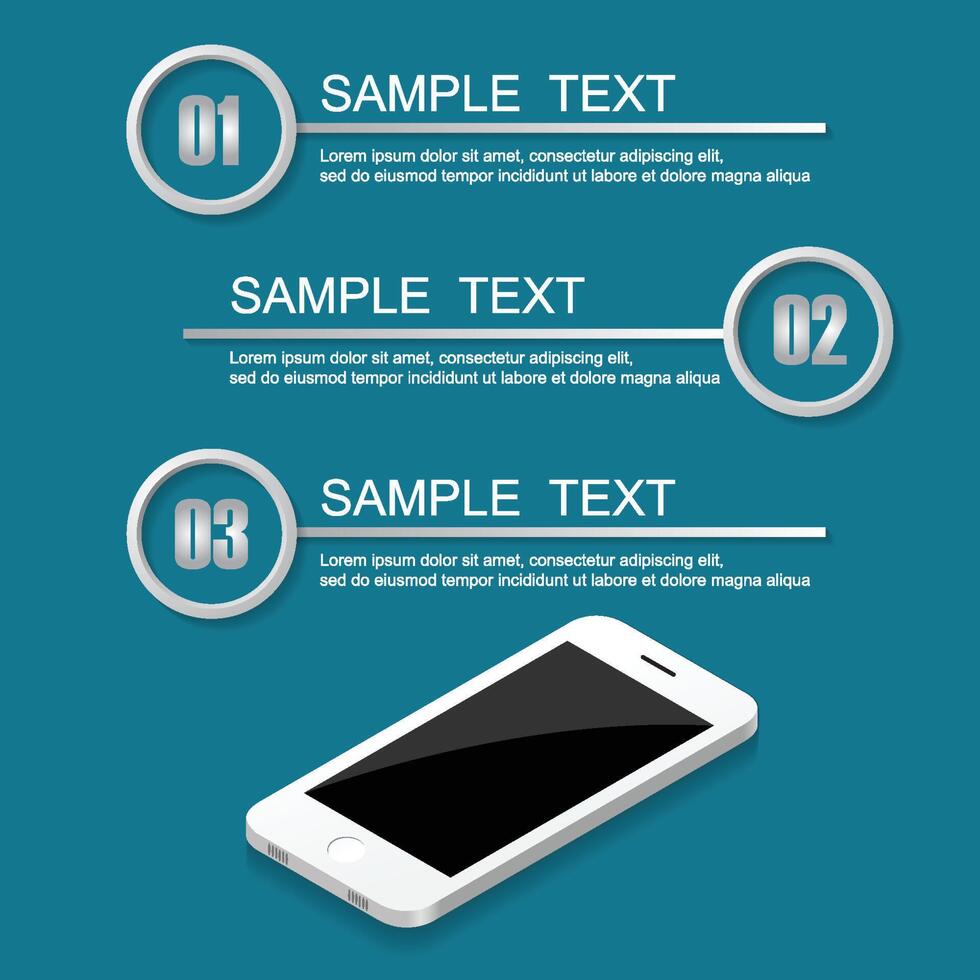 01

SAMPLE TEXT

Lorem ipsum dolor sit amet, consectetur adipiscing elit, sed do eiusmod tempor incididunt ut labore et dolore magna aliqua

SAMPLE TEXT

Lorem ipsum dolor sit amet, consectetur adipiscing elit, sed do eiusmod tempor incididunt ut labore et dolore magna aliqua

02

03

SAMPLE TEXT

Lorem ipsum dolor sit amet, consectetur adipiscing elit, sed do eiusmod tempor incididunt ut labore et dolore magna aliqua