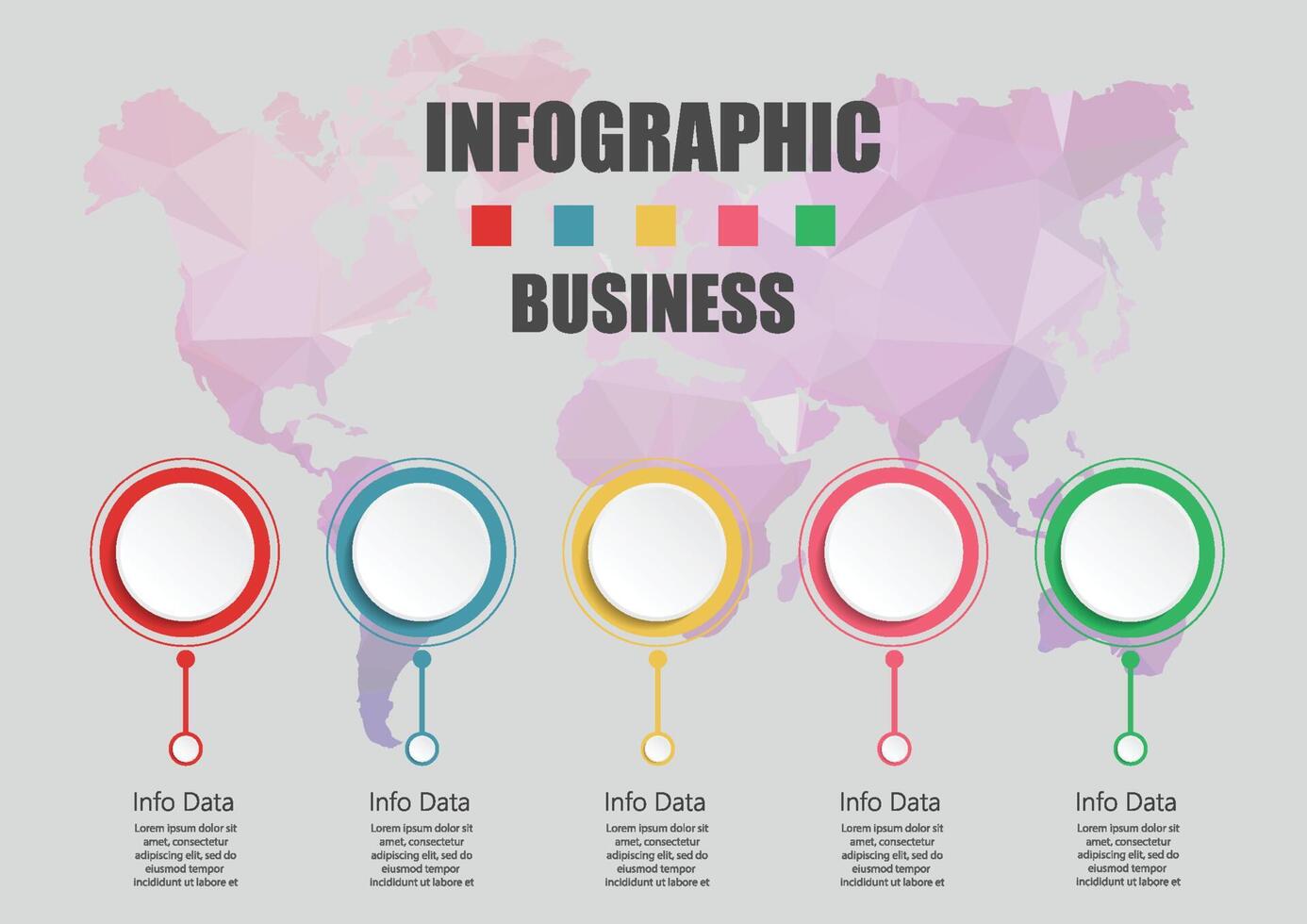 INFOGRAPHIC

BUSINESS

Info Data
Lorem ipsum dolor sit amet, consectetur adipiscing elit, sed do eiusmod tempor incididunt ut labore et

Info Data
Lorem ipsum dolor sit amet, consectetur adipiscing elit, sed do eiusmod tempor incididunt ut labore et

Info Data
Lorem ipsum dolor sit amet, consectetur adipiscing elit, sed do eiusmod tempor incididunt ut labore et

Info Data
Lorem ipsum dolor sit amet, consectetur adipiscing elit, sed do eiusmod tempor incididunt ut labore et

Info Data
Lorem ipsum dolor sit amet, consectetur adipiscing elit, sed do eiusmod tempor incididunt ut labore et