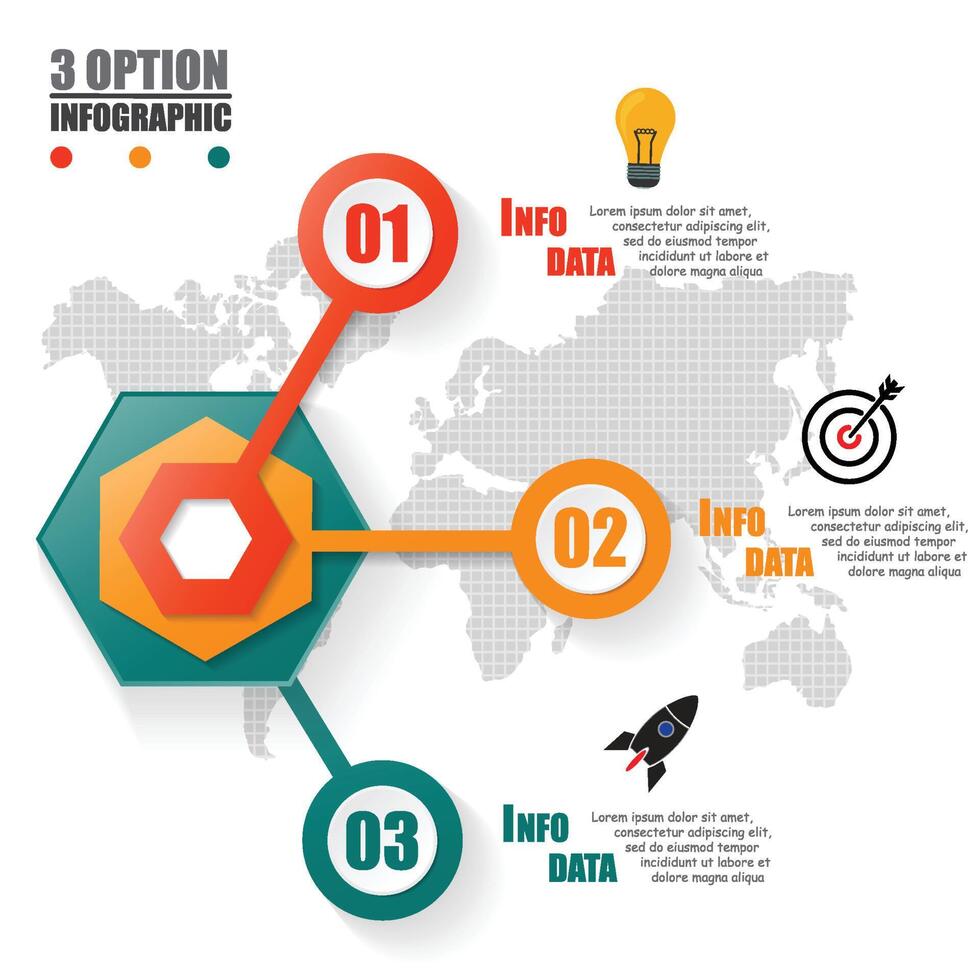 3 OPTION
INFOGRAPHIC

01

INFO
DATA

Lorem ipsum dolor sit amet, consectetur adipiscing elit, sed do eiusmod tempor incididunt ut labore et dolore magna aliqua

02

INFO
DATA

Lorem ipsum dolor sit amet, consectetur adipiscing elit, sed do eiusmod tempor incididunt ut labore et dolore magna aliqua

03

INFO
DATA

Lorem ipsum dolor sit amet, consectetur adipiscing elit, sed do eiusmod tempor incididunt ut labore et dolore magna aliqua