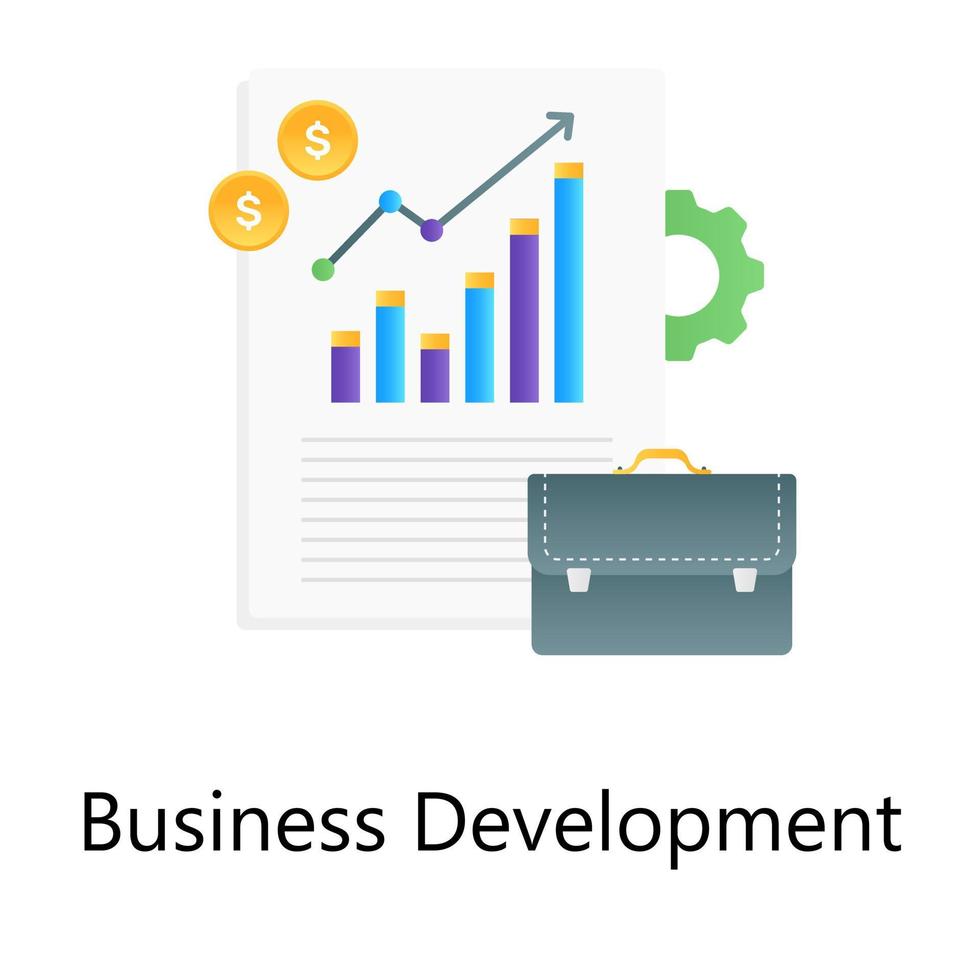 $
$

Business Development