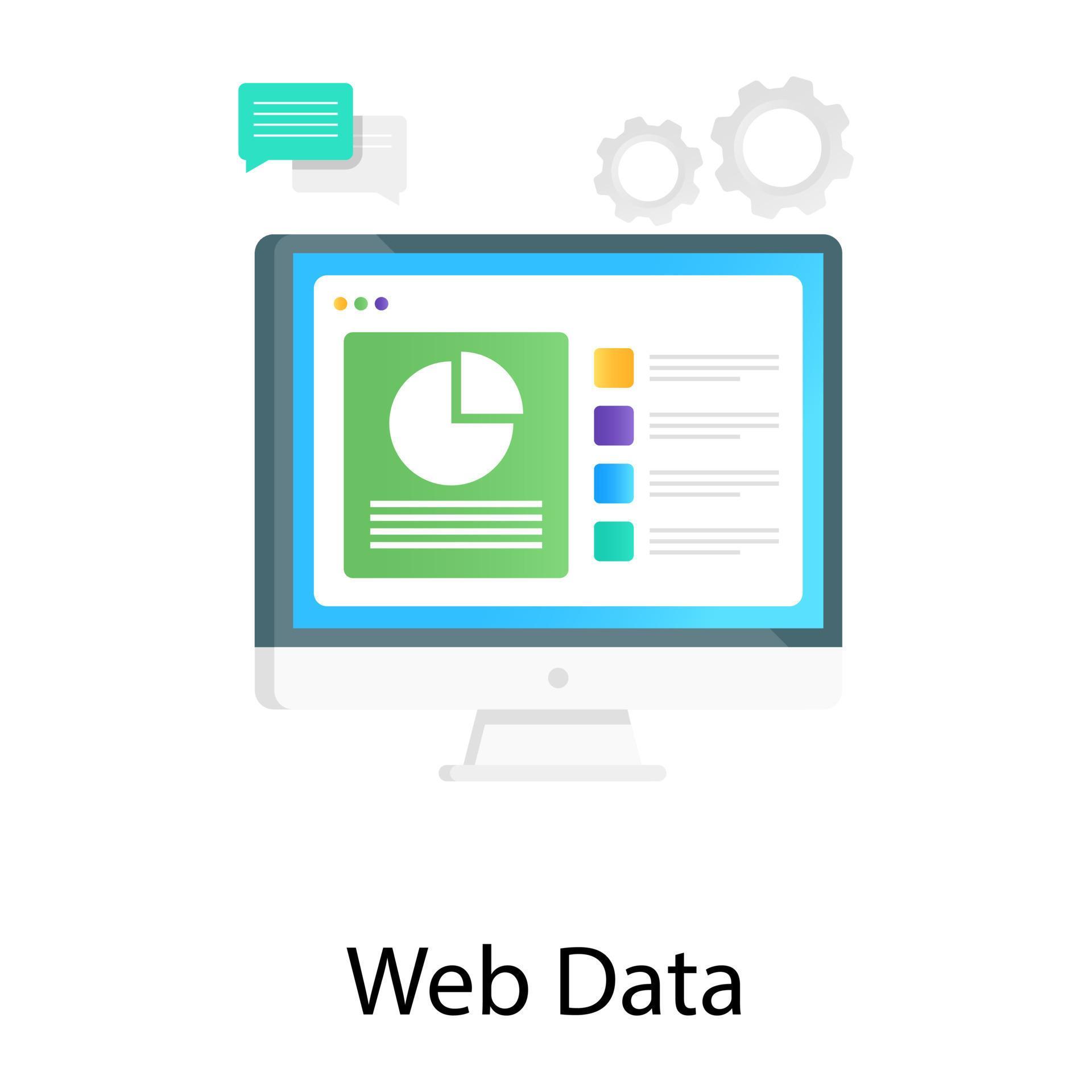 Web Data