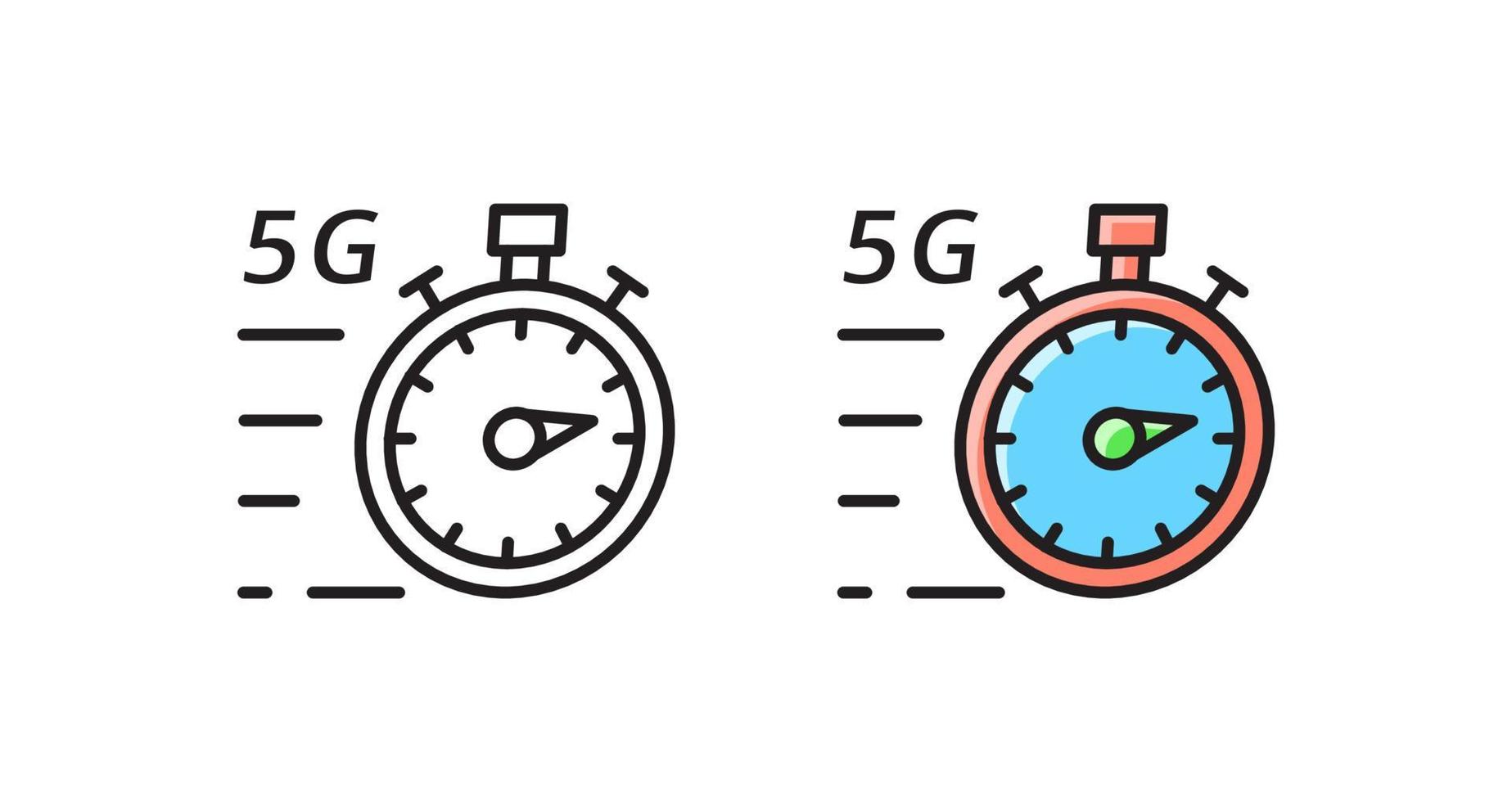 5G

5G