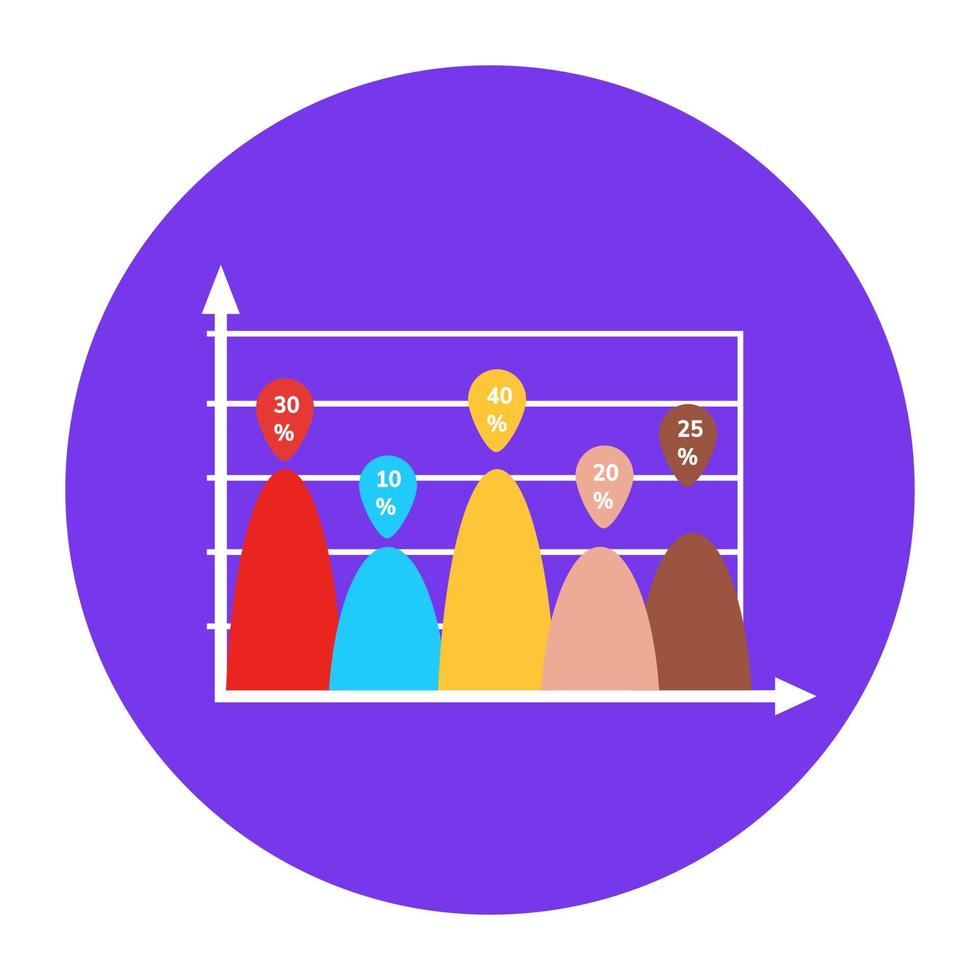 30 %
10 %
40 %
20 %
25 %