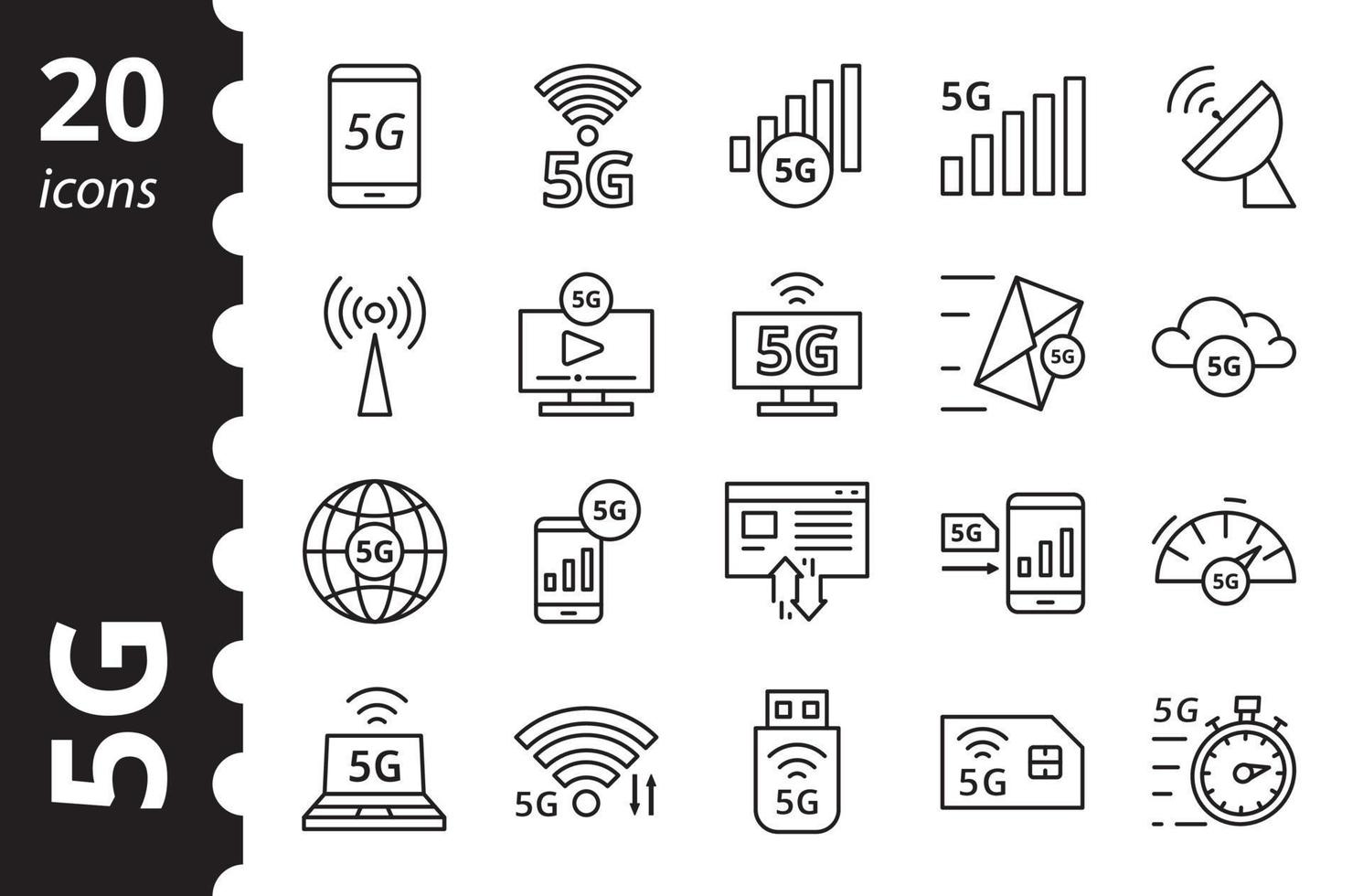 20
icons

5G

5G
5G
5G
5G

5G
5G
5G
5G
5G

5G
5G
5G
5G

5G
5G
5G
5G
5G