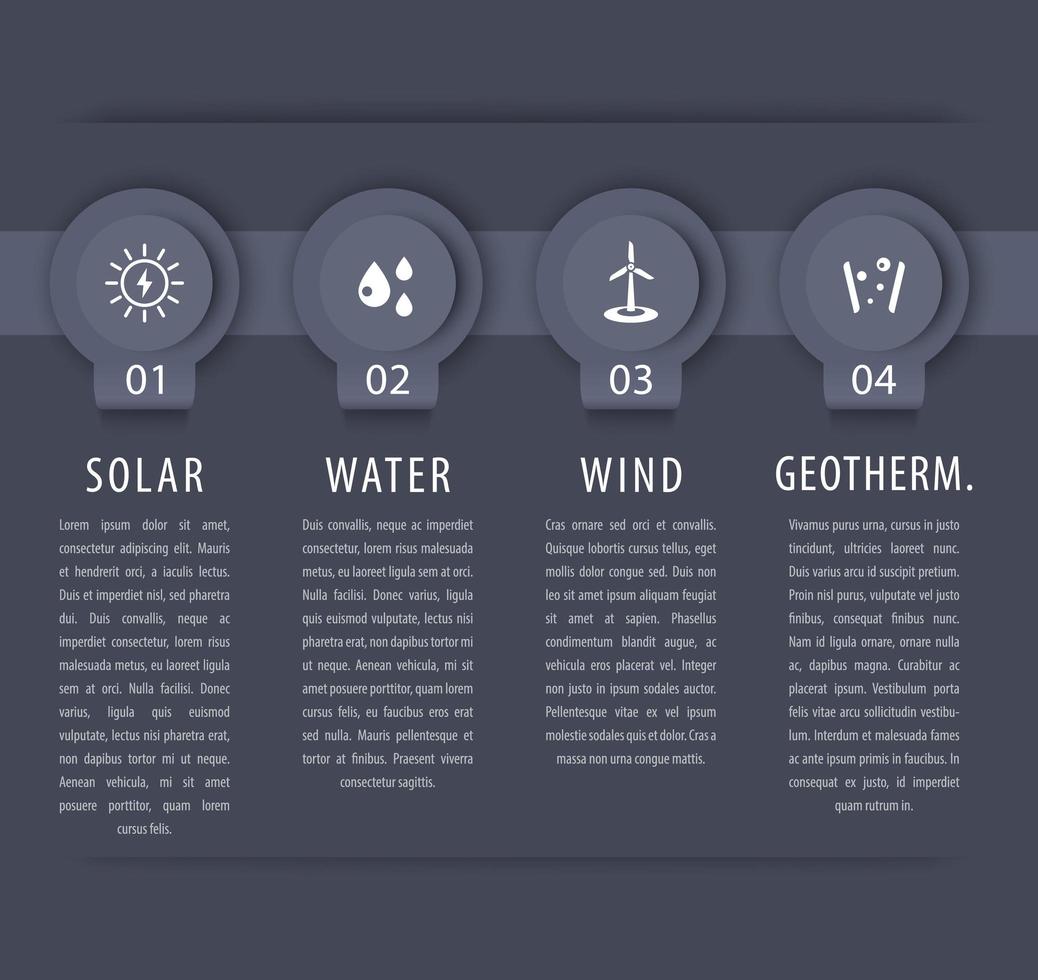 01

SOLAR

Lorem ipsum dolor sit amet, consectetur adipiscing elit. Mauris et hendrerit orci, a iaculis lectus. Duis et imperdiet nisl, sed pharetra dui. Duis convallis, neque ac imperdiet consectetur, lorem risus malesuada metus, eu laoreet ligula sem at orci. Nulla facilisi. Donec varius, ligula quis euismod vulputate, lectus nisi pharetra erat, non dapibus tortor mi ut neque. Aenean vehicula, mi sit amet posuere porttitor, quam lorem cursus felis.

02

WATER

Duis convallis, neque ac imperdiet consectetur, lorem risus malesuada metus, eu laoreet ligula sem at orci. Nulla facilisi. Donec varius, ligula quis euismod vulputate, lectus nisi pharetra erat, non dapibus tortor mi ut neque. Aenean vehicula, mi sit amet posuere porttitor, quam lorem cursus felis, eu faucibus eros erat sed nulla. Mauris pellentesque et tortor at finibus. Praesent viverra consectetur sagittis.

03

WIND

Cras ornare sed orci et convallis. Quisque lobortis cursus tellus, eget mollis dolor congue sed. Duis non leo sit amet ipsum aliquam feugiat sit amet at sapien. Phasellus condimentum blandit augue, ac vehicula eros placerat vel. Integer non justo in ipsum sodales auctor. Pellentesque vitae ex vel ipsum molestie sodales quis et dolor. Cras a massa non urna congue mattis.

04

GEOTHERM.

Vivamus purus urna, cursus in justo tincidunt, ultricies laoreet nunc. Duis varius arcu id suscipit pretium. Proin nisl purus, vulputate vel justo finibus, consequat finibus nunc. Nam id ligula ornare, ornare nulla ac, dapibus magna. Curabitur ac placerat ipsum. Vestibulum porta felis vitae arcu sollicitudin vestibulum. Interdum et malesuada fames ac ante ipsum primis in faucibus. In consequat ex justo, id imperdiet quam rutrum in.