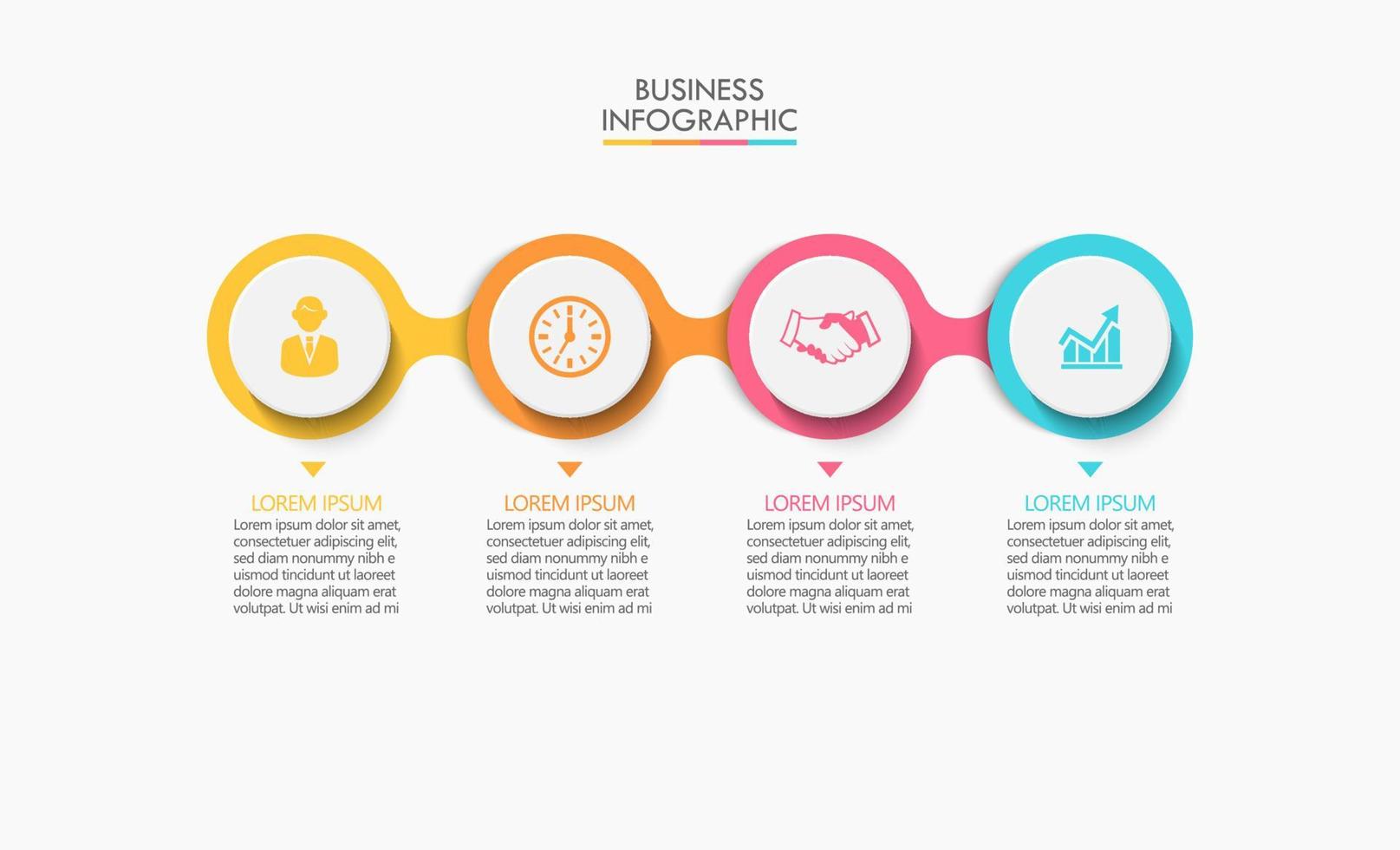 BUSINESS
INFOGRAPHIC

LOREM IPSUM
Lorem ipsum dolor sit amet, consectetuer adipiscing elit, sed diam nonummy nibh e uismod tincidunt ut laoreet dolore magna aliquam erat volutpat. Ut wisi enim ad mi

LOREM IPSUM
Lorem ipsum dolor sit amet, consectetuer adipiscing elit, sed diam nonummy nibh e uismod tincidunt ut laoreet dolore magna aliquam erat volutpat. Ut wisi enim ad mi

LOREM IPSUM
Lorem ipsum dolor sit amet, consectetuer adipiscing elit, sed diam nonummy nibh e uismod tincidunt ut laoreet dolore magna aliquam erat volutpat. Ut wisi enim ad mi

LOREM IPSUM
Lorem ipsum dolor sit amet, consectetuer adipiscing elit, sed diam nonummy nibh e uismod tincidunt ut laoreet dolore magna aliquam erat volutpat. Ut wisi enim ad mi