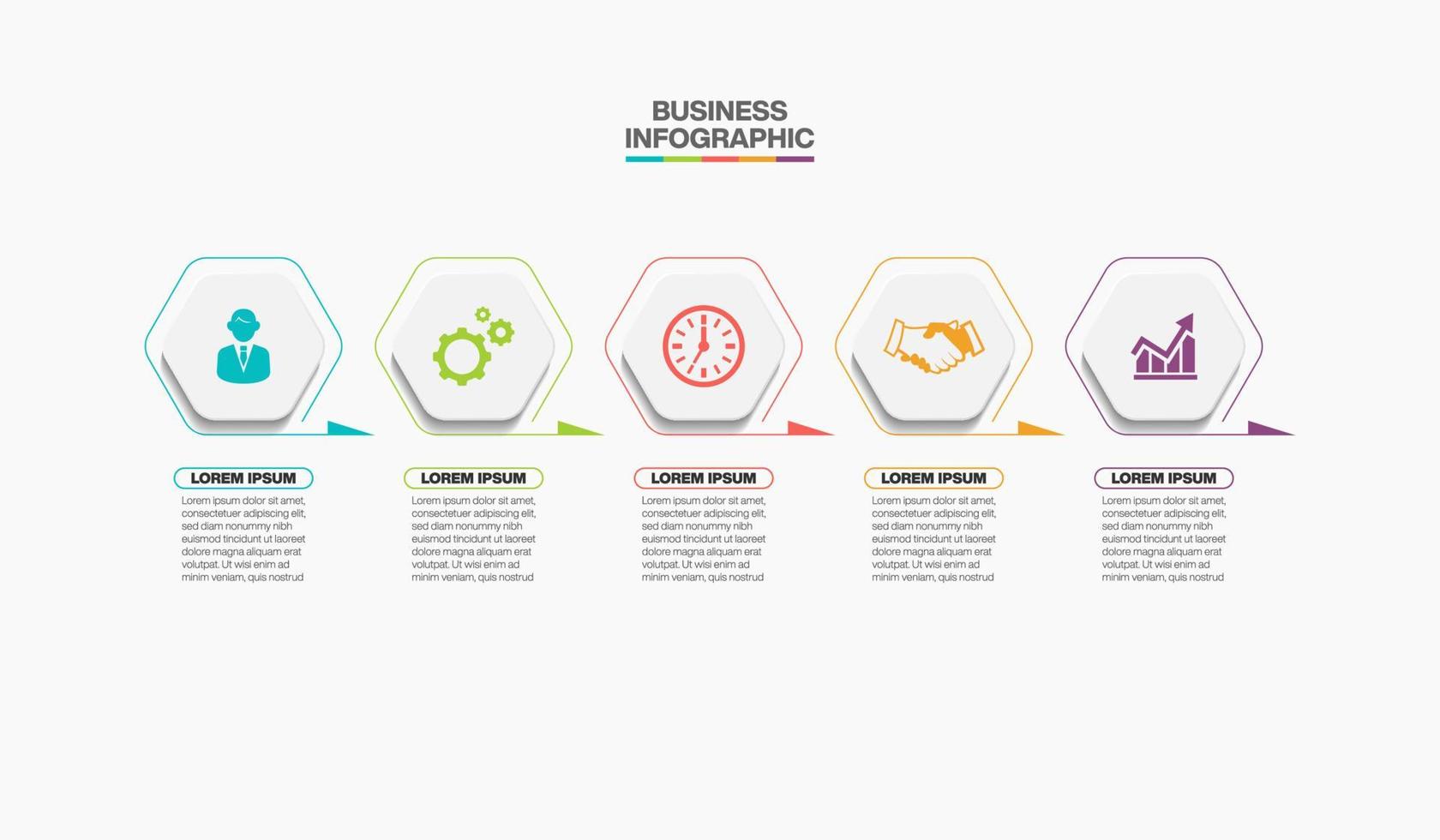 BUSINESS
INFOGRAPHIC

LOREM IPSUM
Lorem ipsum dolor sit amet, consectetuer adipiscing elit, sed diam nonummy nibh euismod tincidunt ut laoreet dolore magna aliquam erat volutpat. Ut wisi enim ad minim veniam, quis nostrud

LOREM IPSUM
Lorem ipsum dolor sit amet, consectetuer adipiscing elit, sed diam nonummy nibh euismod tincidunt ut laoreet dolore magna aliquam erat volutpat. Ut wisi enim ad minim veniam, quis nostrud

LOREM IPSUM
Lorem ipsum dolor sit amet, consectetuer adipiscing elit, sed diam nonummy nibh euismod tincidunt ut laoreet dolore magna aliquam erat volutpat. Ut wisi enim ad minim veniam, quis nostrud

LOREM IPSUM
Lorem ipsum dolor sit amet, consectetuer adipiscing elit, sed diam nonummy nibh euismod tincidunt ut laoreet dolore magna aliquam erat volutpat. Ut wisi enim ad minim veniam, quis nostrud

LOREM IPSUM
Lorem ipsum dolor sit amet, consectetuer adipiscing elit, sed diam nonummy nibh euismod tincidunt ut laoreet dolore magna aliquam erat volutpat. Ut wisi enim ad minim veniam, quis nostrud