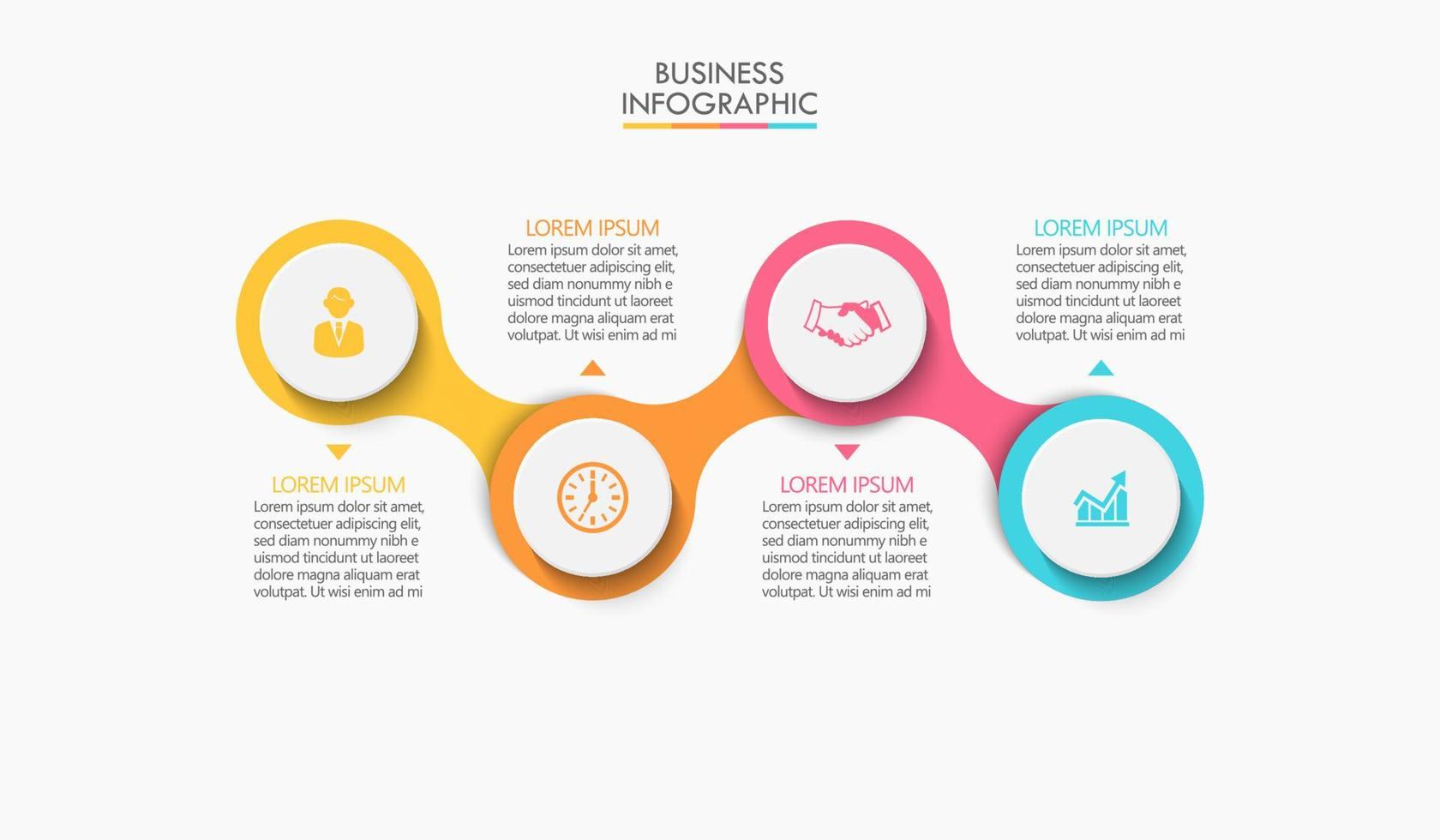 BUSINESS
INFOGRAPHIC

LOREM IPSUM
Lorem ipsum dolor sit amet, consectetuer adipiscing elit, sed diam nonummy nibh e uismod tincidunt ut laoreet dolore magna aliquam erat volutpat. Ut wisi enim ad mi

LOREM IPSUM
Lorem ipsum dolor sit amet, consectetuer adipiscing elit, sed diam nonummy nibh e uismod tincidunt ut laoreet dolore magna aliquam erat volutpat. Ut wisi enim ad mi

LOREM IPSUM
Lorem ipsum dolor sit amet, consectetuer adipiscing elit, sed diam nonummy nibh e uismod tincidunt ut laoreet dolore magna aliquam erat volutpat. Ut wisi enim ad mi

LOREM IPSUM
Lorem ipsum dolor sit amet, consectetuer adipiscing elit, sed diam nonummy nibh e uismod tincidunt ut laoreet dolore magna aliquam erat volutpat. Ut wisi enim ad mi