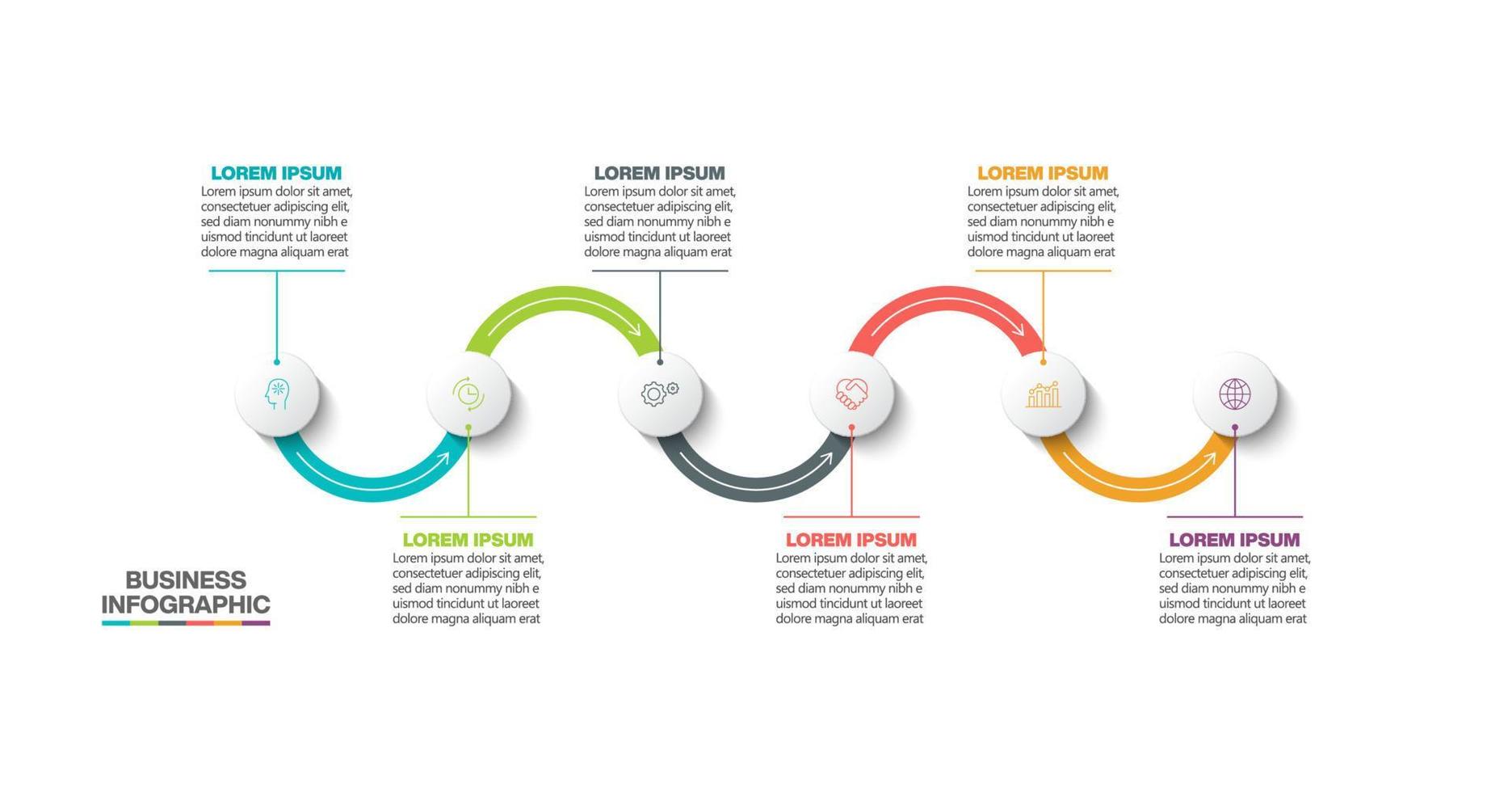 LOREM IPSUM
Lorem ipsum dolor sit amet, consectetuer adipiscing elit, sed diam nonummy nibh e uismod tincidunt ut laoreet dolore magna aliquam erat

LOREM IPSUM
Lorem ipsum dolor sit amet, consectetuer adipiscing elit, sed diam nonummy nibh e uismod tincidunt ut laoreet dolore magna aliquam erat

LOREM IPSUM
Lorem ipsum dolor sit amet, consectetuer adipiscing elit, sed diam nonummy nibh e uismod tincidunt ut laoreet dolore magna aliquam erat

LOREM IPSUM
Lorem ipsum dolor sit amet, consectetuer adipiscing elit, sed diam nonummy nibh e uismod tincidunt ut laoreet dolore magna aliquam erat

LOREM IPSUM
Lorem ipsum dolor sit amet, consectetuer adipiscing elit, sed diam nonummy nibh e uismod tincidunt ut laoreet dolore magna aliquam erat

LOREM IPSUM
Lorem ipsum dolor sit amet, consectetuer adipiscing elit, sed diam nonummy nibh e uismod tincidunt ut laoreet dolore magna aliquam erat

BUSINESS
INFOGRAPHIC