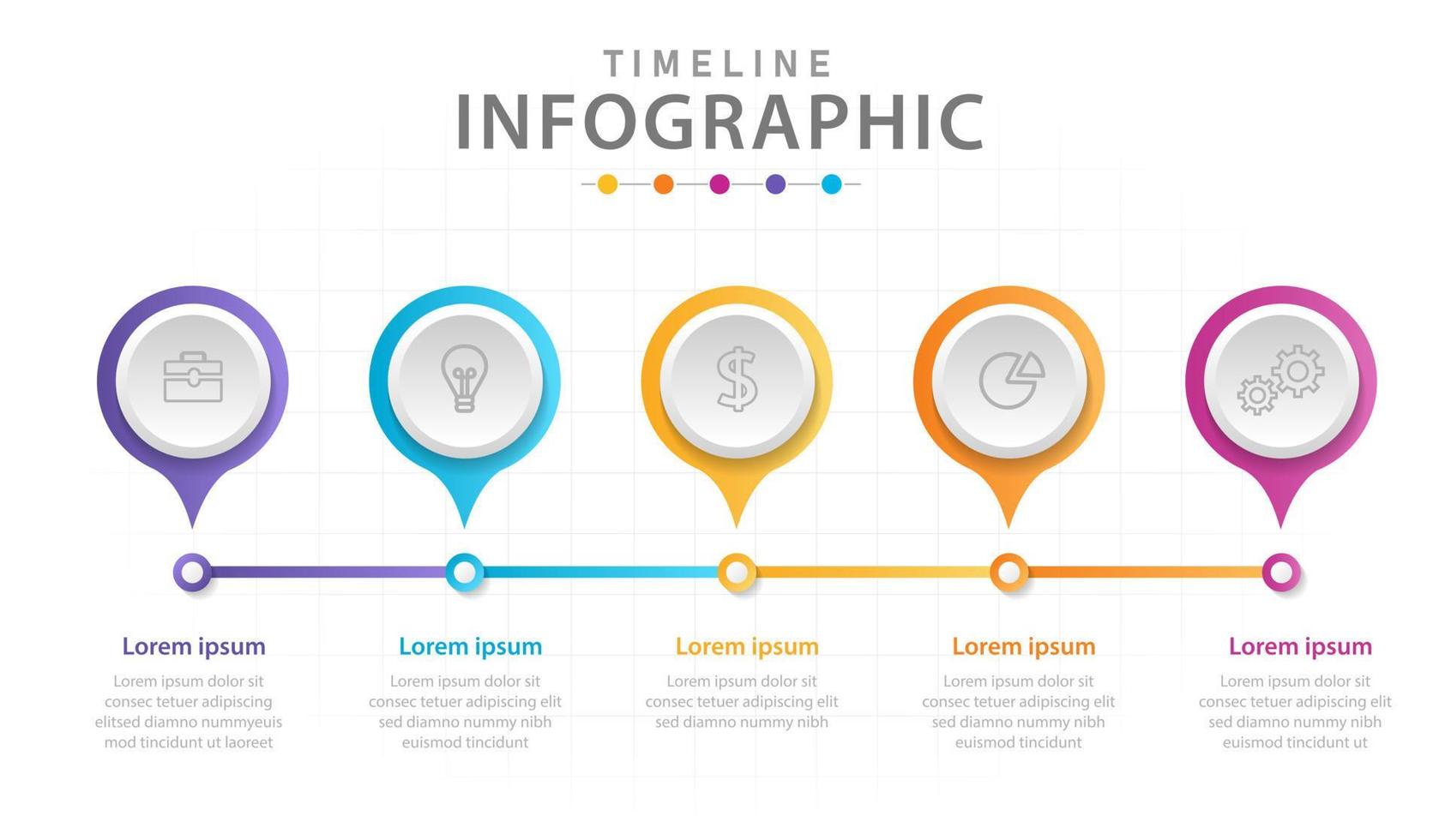 TIMELINE
INFOGRAPHIC

Lorem ipsum
Lorem ipsum dolor sit consec tetuer adipiscing elitsed diamno nummyeuis mod tincidunt ut laoreet

Lorem ipsum
Lorem ipsum dolor sit consec tetuer adipiscing elit sed diamno nummy nibh euismod tincidunt

Lorem ipsum
Lorem ipsum dolor sit consec tetuer adipiscing elit sed diamno nummy nibh

Lorem ipsum
Lorem ipsum dolor sit consec tetuer adipiscing elit sed diamno nummy nibh euismod tincidunt

Lorem ipsum
Lorem ipsum dolor sit consec tetuer adipiscing elit sed diamno nummy nibh euismod tincidunt ut