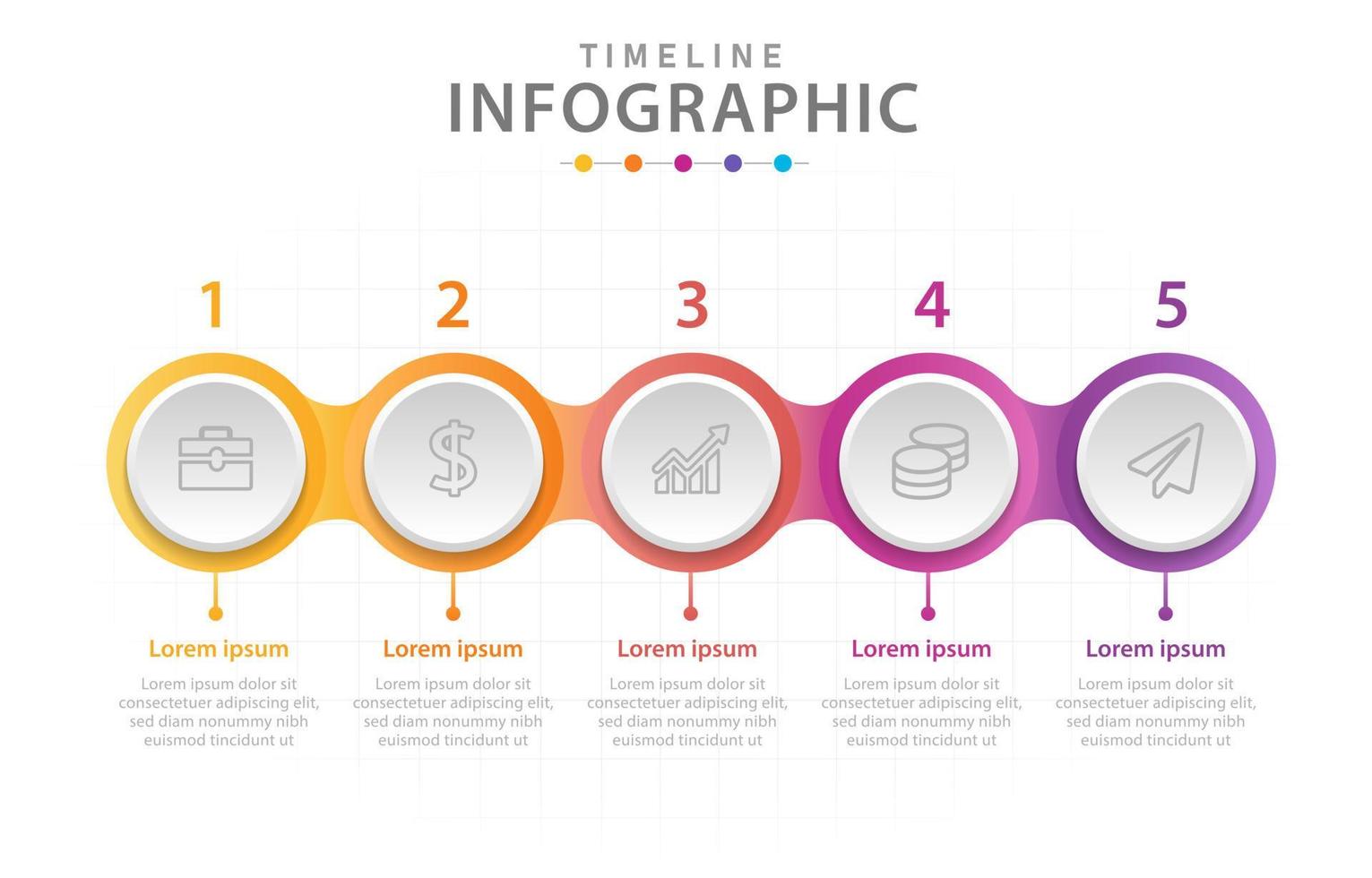 TIMELINE
INFOGRAPHIC

1
Lorem ipsum
Lorem ipsum dolor sit consectetuer adipiscing elit, sed diam nonummy nibh euismod tincidunt ut

2
Lorem ipsum
Lorem ipsum dolor sit consectetuer adipiscing elit, sed diam nonummy nibh euismod tincidunt ut

3
Lorem ipsum
Lorem ipsum dolor sit consectetuer adipiscing elit, sed diam nonummy nibh euismod tincidunt ut

4
Lorem ipsum
Lorem ipsum dolor sit consectetuer adipiscing elit, sed diam nonummy nibh euismod tincidunt ut

5
Lorem ipsum
Lorem ipsum dolor sit consectetuer adipiscing elit, sed diam nonummy nibh euismod tincidunt ut