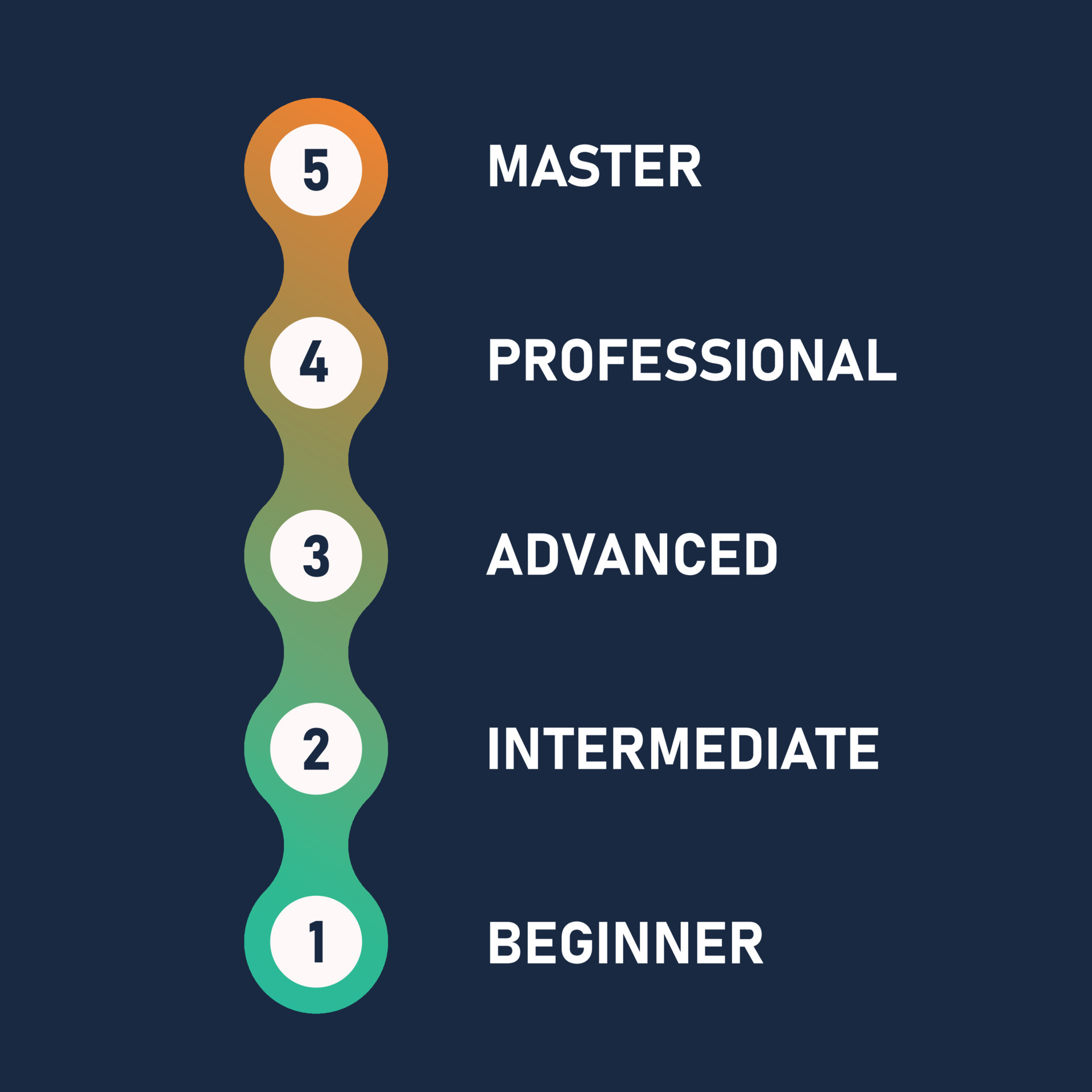 5 MASTER

4 PROFESSIONAL

3 ADVANCED

2 INTERMEDIATE

1 BEGINNER