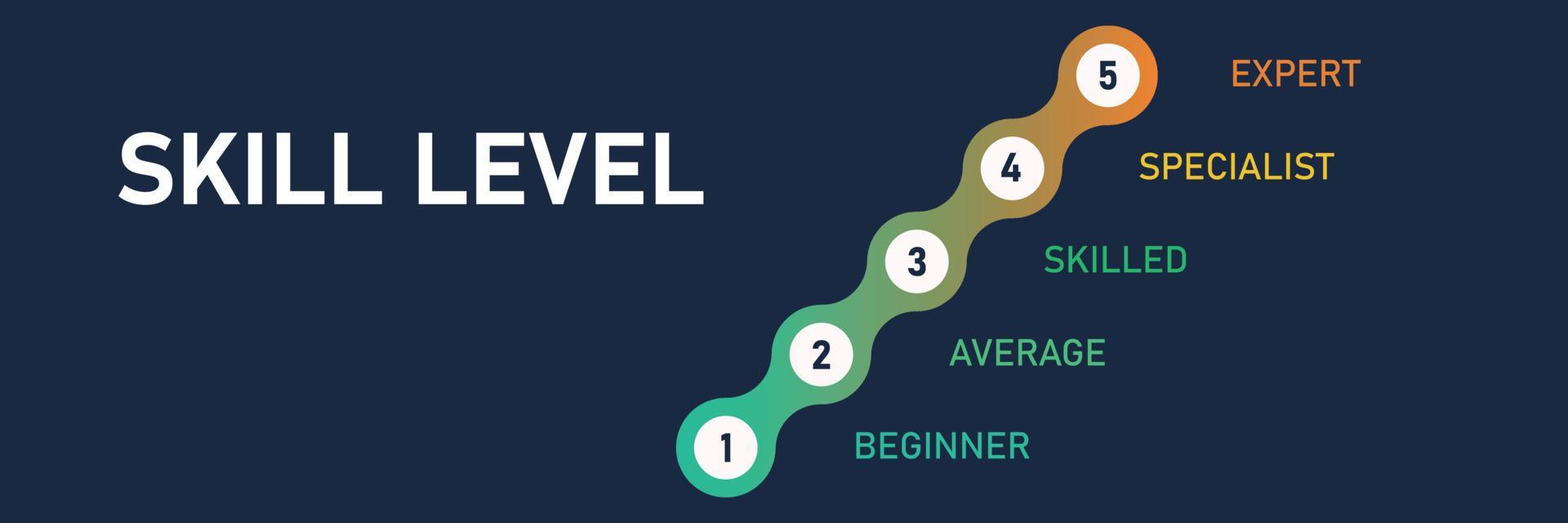 SKILL LEVEL

5 EXPERT

4 SPECIALIST

3 SKILLED

2 AVERAGE

1 BEGINNER