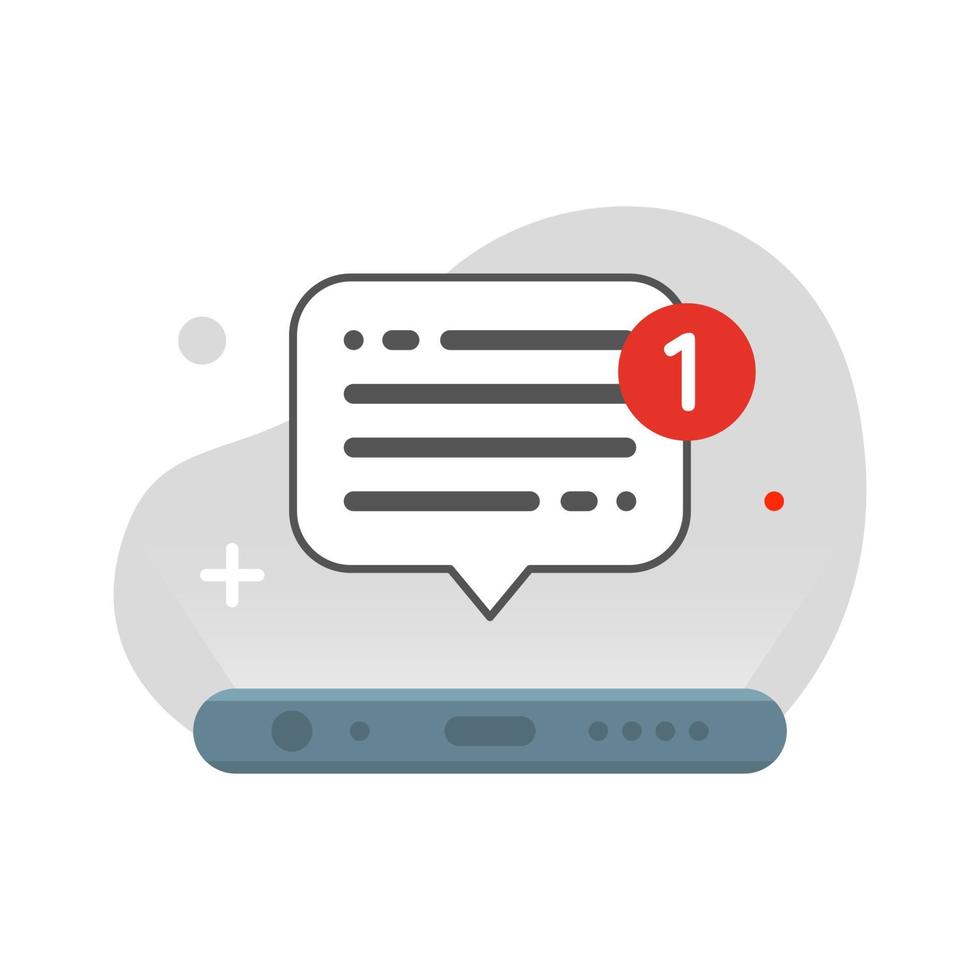 1