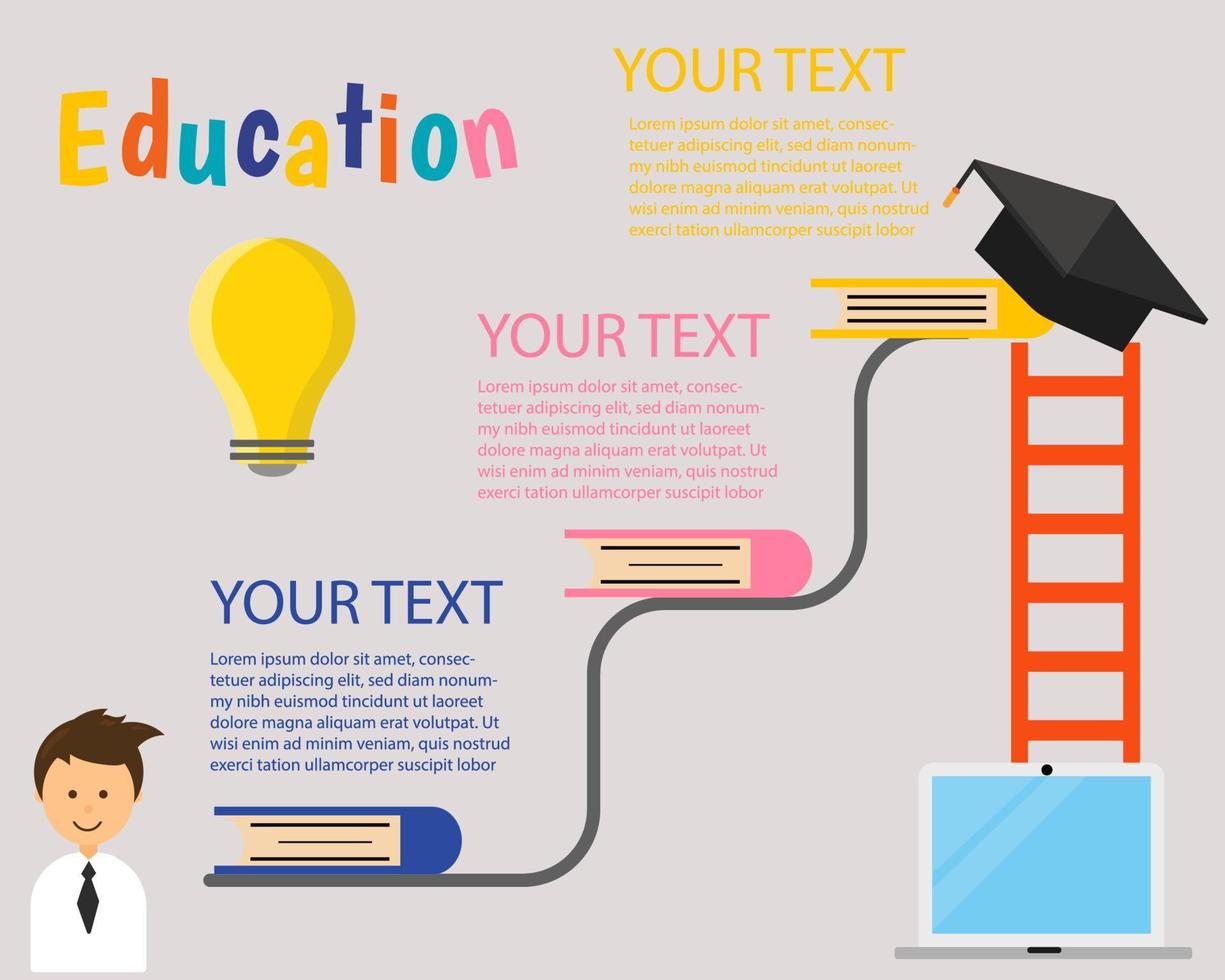 Education

YOUR TEXT

Lorem ipsum dolor sit amet, consectetuer adipiscing elit, sed diam nonummy nibh euismod tincidunt ut laoreet dolore magna aliquam erat volutpat. Ut wisi enim ad minim veniam, quis nostrud exerci tation ullamcorper suscipit lobor

YOUR TEXT

Lorem ipsum dolor sit amet, consectetuer adipiscing elit, sed diam nonummy nibh euismod tincidunt ut laoreet dolore magna aliquam erat volutpat. Ut wisi enim ad minim veniam, quis nostrud exerci tation ullamcorper suscipit lobor

YOUR TEXT

Lorem ipsum dolor sit amet, consectetuer adipiscing elit, sed diam nonummy nibh euismod tincidunt ut laoreet dolore magna aliquam erat volutpat. Ut wisi enim ad minim veniam, quis nostrud exerci tation ullamcorper suscipit lobor