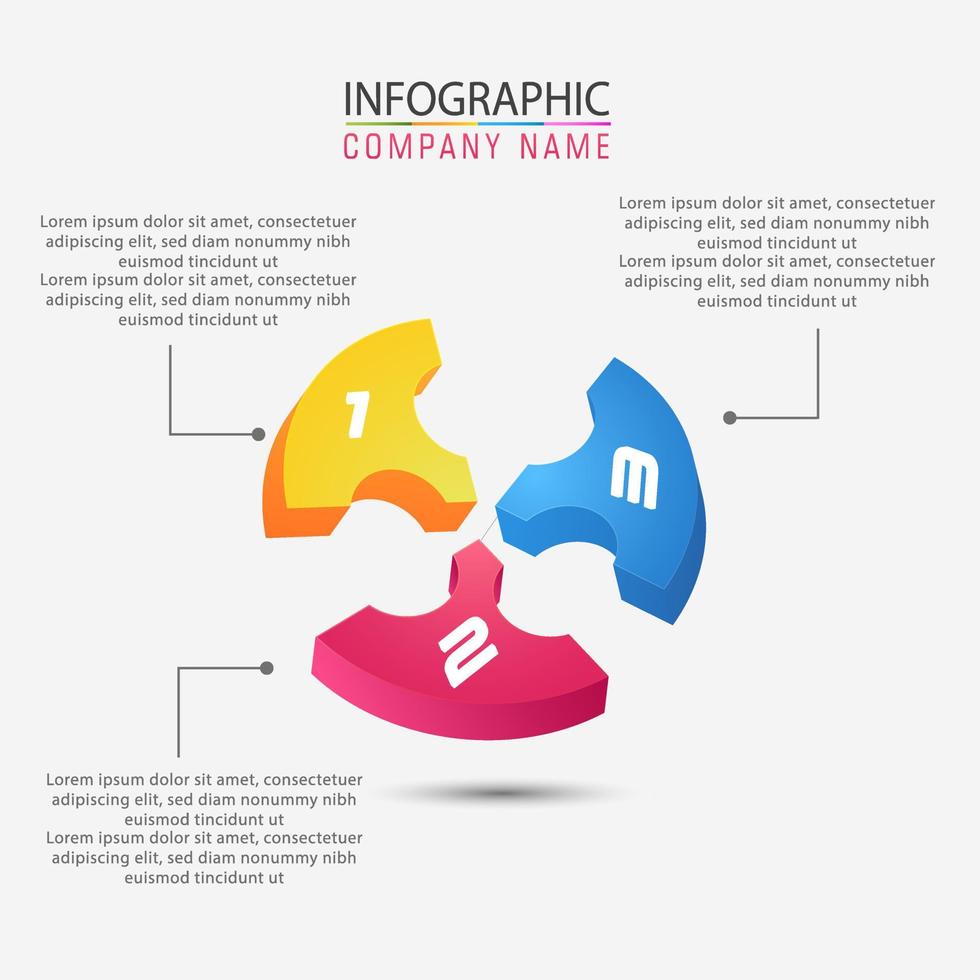 INFOGRAPHIC
COMPANY NAME

Lorem ipsum dolor sit amet, consectetuer adipiscing elit, sed diam nonummy nibh euismod tincidunt ut
Lorem ipsum dolor sit amet, consectetuer adipiscing elit, sed diam nonummy nibh euismod tincidunt ut

Lorem ipsum dolor sit amet, consectetuer adipiscing elit, sed diam nonummy nibh euismod tincidunt ut
Lorem ipsum dolor sit amet, consectetuer adipiscing elit, sed diam nonummy nibh euismod tincidunt ut

1

3

2

Lorem ipsum dolor sit amet, consectetuer adipiscing elit, sed diam nonummy nibh euismod tincidunt ut
Lorem ipsum dolor sit amet, consectetuer adipiscing elit, sed diam nonummy nibh euismod tincidunt ut