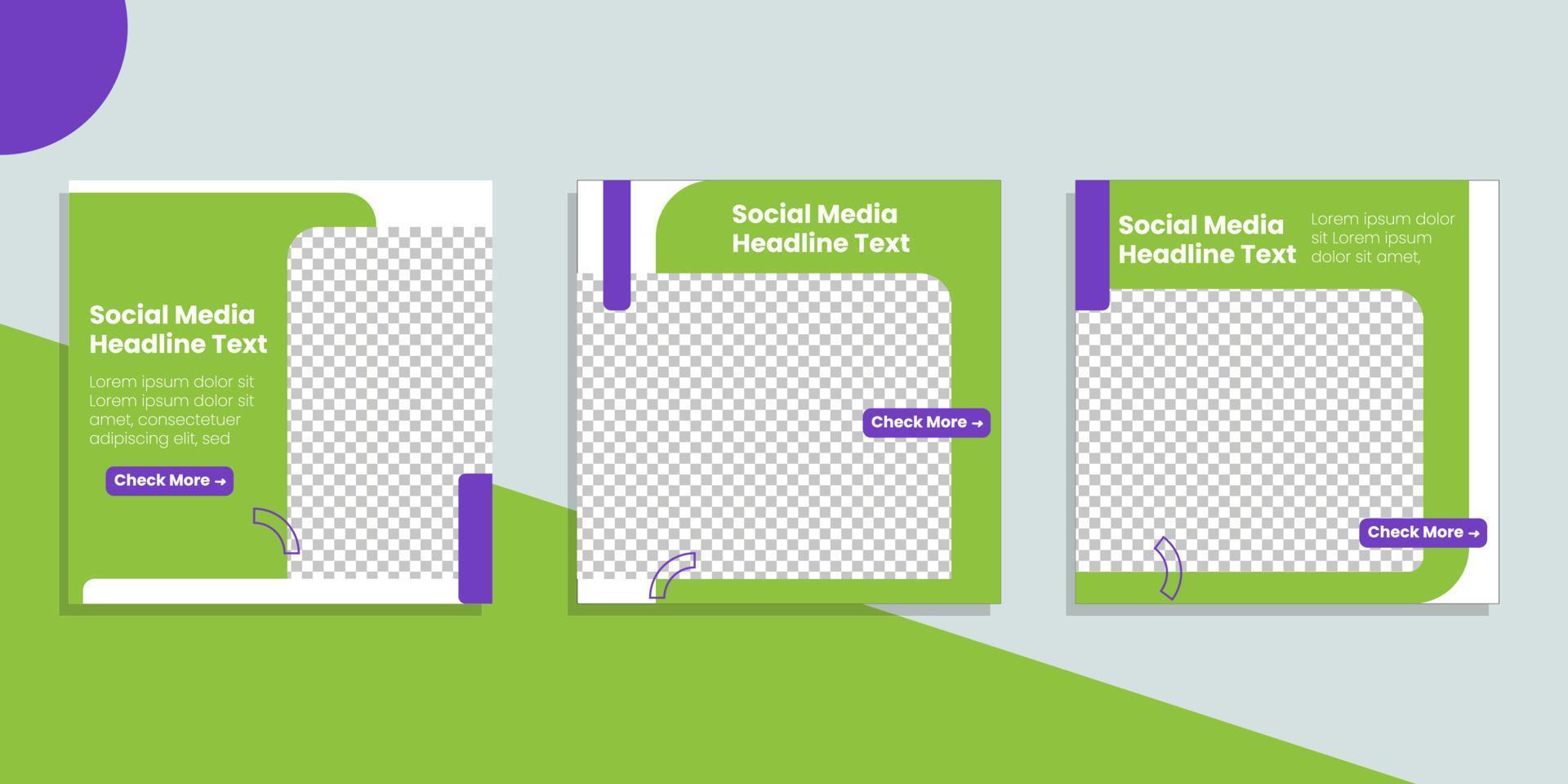 Social Media Headline Text

Lorem ipsum dolor sit Lorem ipsum dolor sit amet, consectetuer adipiscing elit, sed

Check More →

Social Media Headline Text

Check More →

Social Media Headline Text

Lorem ipsum dolor sit Lorem ipsum dolor sit amet,

Check More →