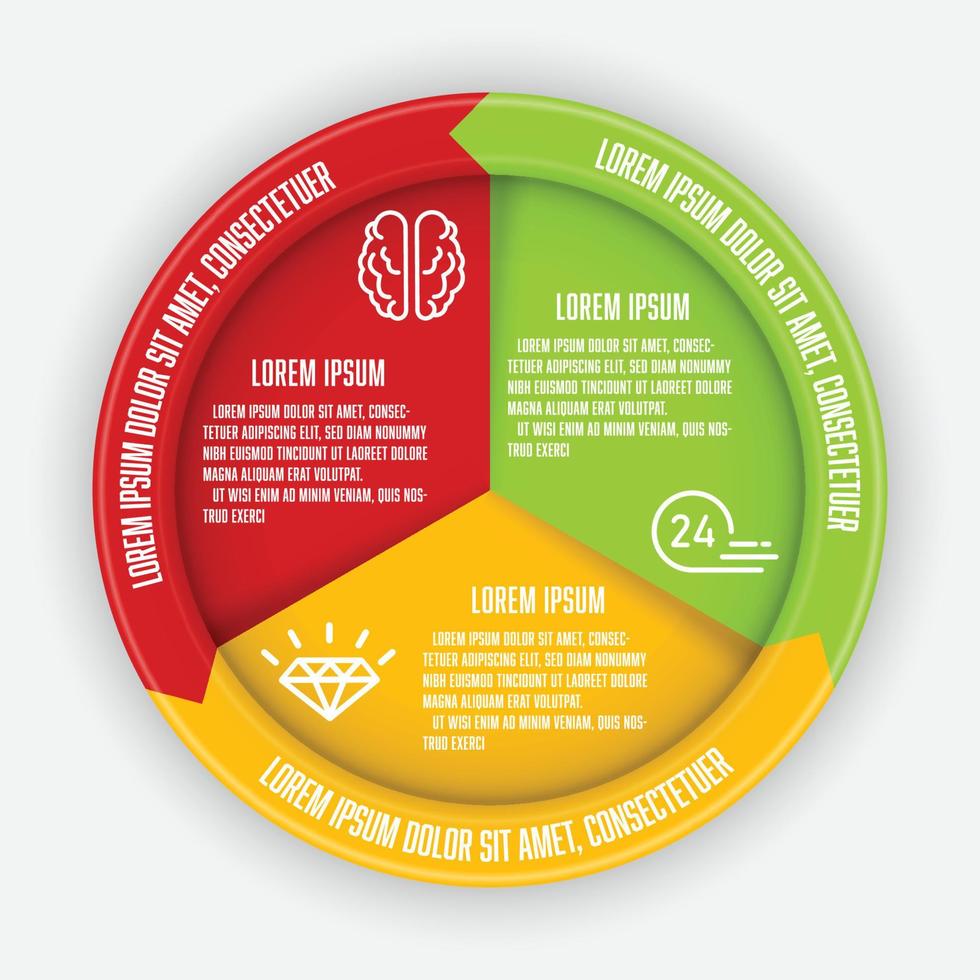 LOREM IPSUM DOLOR SIT AMET, CONSECTETUER

LOREM IPSUM

LOREM IPSUM DOLOR SIT AMET, CONSECTETUER ADIPISCING ELIT, SED DIAM NONUMMY NIBH EUISMOD TINCIDUNT UT LAOREET DOLORE MAGNA ALIQUAM ERAT VOLUTPAT.
UT WISI ENIM AD MINIM VENIAM, QUIS NOSTRUD EXERCI

LOREM IPSUM DOLOR SIT AMET, CONSECTETUER

LOREM IPSUM

LOREM IPSUM DOLOR SIT AMET, CONSECTETUER ADIPISCING ELIT, SED DIAM NONUMMY NIBH EUISMOD TINCIDUNT UT LAOREET DOLORE MAGNA ALIQUAM ERAT VOLUTPAT.
UT WISI ENIM AD MINIM VENIAM, QUIS NOSTRUD EXERCI

24

LOREM IPSUM

LOREM IPSUM DOLOR SIT AMET, CONSECTETUER ADIPISCING ELIT, SED DIAM NONUMMY NIBH EUISMOD TINCIDUNT UT LAOREET DOLORE MAGNA ALIQUAM ERAT VOLUTPAT.
UT WISI ENIM AD MINIM VENIAM, QUIS NOSTRUD EXERCI

LOREM IPSUM DOLOR SIT AMET, CONSECTETUER