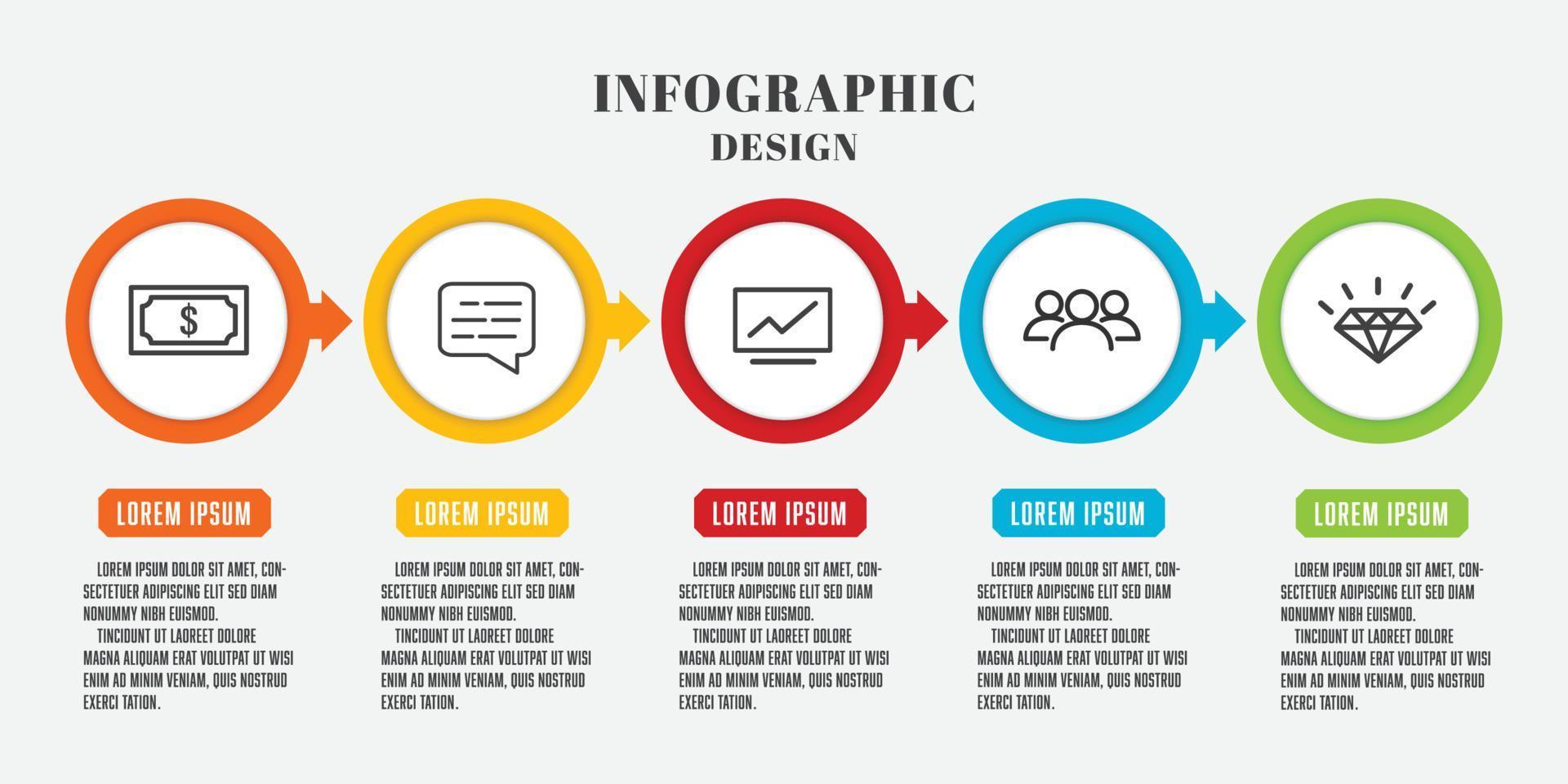 INFOGRAPHIC
DESIGN

$

LOREM IPSUM

LOREM IPSUM DOLOR SIT AMET, CONSECTETUER ADIPISCING ELIT SED DIAM NONUMMY NIBH EUISMOD.
TINCIDUNT UT LAOREET DOLORE MAGNA ALIQUAM ERAT VOLUTPAT UT WISI ENIM AD MINIM VENIAM, QUIS NOSTRUD EXERCI TATION.

LOREM IPSUM

LOREM IPSUM DOLOR SIT AMET, CONSECTETUER ADIPISCING ELIT SED DIAM NONUMMY NIBH EUISMOD.
TINCIDUNT UT LAOREET DOLORE MAGNA ALIQUAM ERAT VOLUTPAT UT WISI ENIM AD MINIM VENIAM, QUIS NOSTRUD EXERCI TATION.

LOREM IPSUM

LOREM IPSUM DOLOR SIT AMET, CONSECTETUER ADIPISCING ELIT SED DIAM NONUMMY NIBH EUISMOD.
TINCIDUNT UT LAOREET DOLORE MAGNA ALIQUAM ERAT VOLUTPAT UT WISI ENIM AD MINIM VENIAM, QUIS NOSTRUD EXERCI TATION.

LOREM IPSUM

LOREM IPSUM DOLOR SIT AMET, CONSECTETUER ADIPISCING ELIT SED DIAM NONUMMY NIBH EUISMOD.
TINCIDUNT UT LAOREET DOLORE MAGNA ALIQUAM ERAT VOLUTPAT UT WISI ENIM AD MINIM VENIAM, QUIS NOSTRUD EXERCI TATION.

LOREM IPSUM

LOREM IPSUM DOLOR SIT AMET, CONSECTETUER ADIPISCING ELIT SED DIAM NONUMMY NIBH EUISMOD.
TINCIDUNT UT LAOREET DOLORE MAGNA ALIQUAM ERAT VOLUTPAT UT WISI ENIM AD MINIM VENIAM, QUIS NOSTRUD EXERCI TATION.