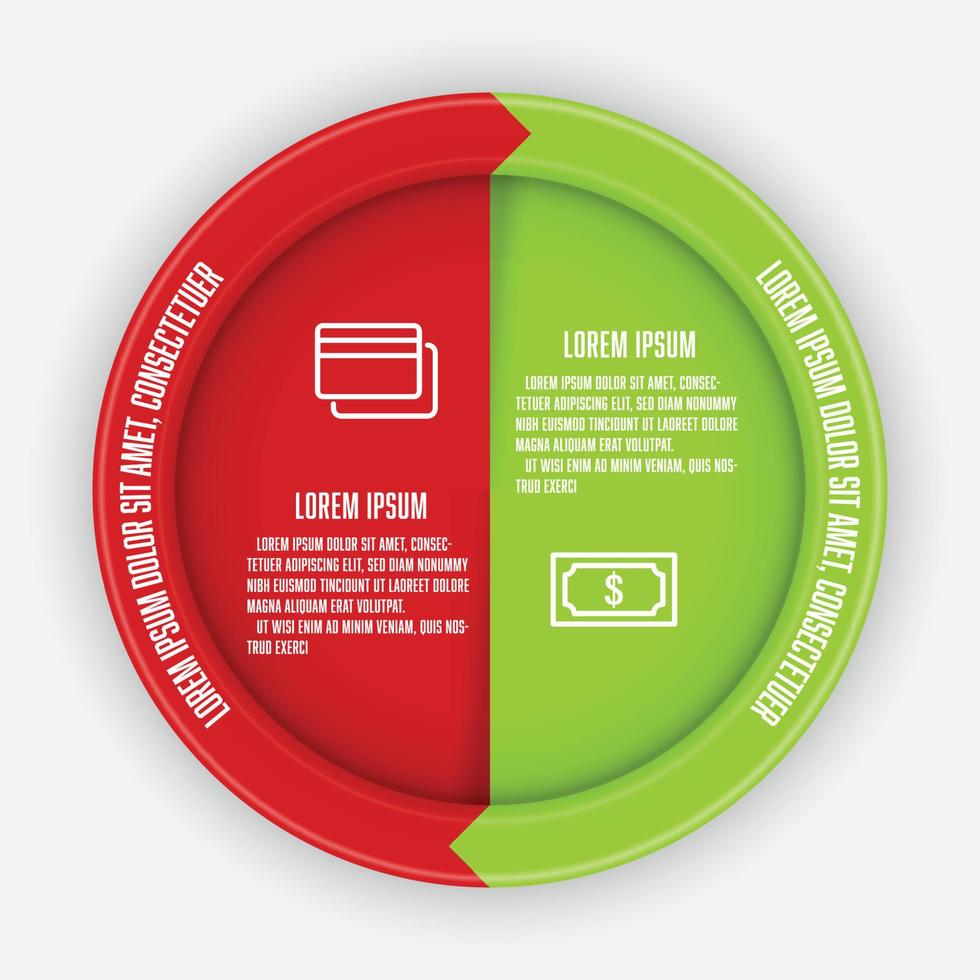 LOREM IPSUM DOLOR SIT AMET, CONSECTETUER

LOREM IPSUM

LOREM IPSUM DOLOR SIT AMET, CONSECTETUER ADIPISCING ELIT, SED DIAM NONUMMY NIBH EUISMOD TINCIDUNT UT LAOREET DOLORE MAGNA ALIQUAM ERAT VOLUTPAT.
UT WISI ENIM AD MINIM VENIAM, QUIS NOSTRUD EXERCI

LOREM IPSUM

LOREM IPSUM DOLOR SIT AMET, CONSECTETUER ADIPISCING ELIT, SED DIAM NONUMMY NIBH EUISMOD TINCIDUNT UT LAOREET DOLORE MAGNA ALIQUAM ERAT VOLUTPAT.
UT WISI ENIM AD MINIM VENIAM, QUIS NOSTRUD EXERCI

$

LOREM IPSUM DOLOR SIT AMET, CONSECTETUER