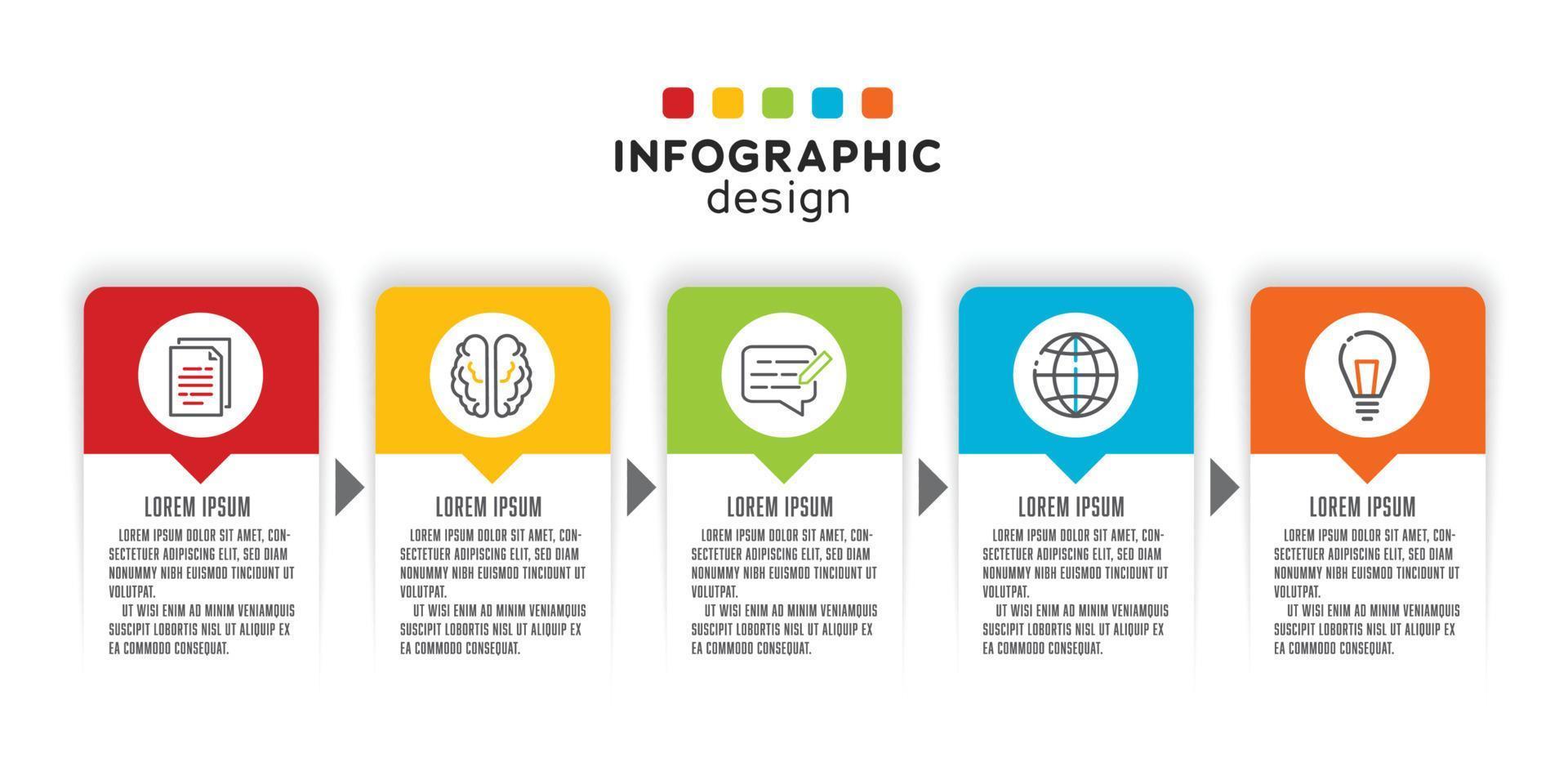 INFOGRAPHIC
design

LOREM IPSUM

LOREM IPSUM DOLOR SIT AMET, CONSECTETUER ADIPISCING ELIT, SED DIAM NONUMMY NIBH EUISMOD TINCIDUNT UT VOLUTPAT.
UT WISI ENIM AD MINIM VENIAMQUIS SUSCIPIT LOBORTIS NISL UT ALIQUIP EX EA COMMODO CONSEQUAT.

LOREM IPSUM

LOREM IPSUM DOLOR SIT AMET, CONSECTETUER ADIPISCING ELIT, SED DIAM NONUMMY NIBH EUISMOD TINCIDUNT UT VOLUTPAT.
UT WISI ENIM AD MINIM VENIAMQUIS SUSCIPIT LOBORTIS NISL UT ALIQUIP EX EA COMMODO CONSEQUAT.

LOREM IPSUM

LOREM IPSUM DOLOR SIT AMET, CONSECTETUER ADIPISCING ELIT, SED DIAM NONUMMY NIBH EUISMOD TINCIDUNT UT VOLUTPAT.
UT WISI ENIM AD MINIM VENIAMQUIS SUSCIPIT LOBORTIS NISL UT ALIQUIP EX EA COMMODO CONSEQUAT.

LOREM IPSUM

LOREM IPSUM DOLOR SIT AMET, CONSECTETUER ADIPISCING ELIT, SED DIAM NONUMMY NIBH EUISMOD TINCIDUNT UT VOLUTPAT.
UT WISI ENIM AD MINIM VENIAMQUIS SUSCIPIT LOBORTIS NISL UT ALIQUIP EX EA COMMODO CONSEQUAT.

LOREM IPSUM

LOREM IPSUM DOLOR SIT AMET, CONSECTETUER ADIPISCING ELIT, SED DIAM NONUMMY NIBH EUISMOD TINCIDUNT UT VOLUTPAT.
UT WISI ENIM AD MINIM VENIAMQUIS SUSCIPIT LOBORTIS NISL UT ALIQUIP EX EA COMMODO CONSEQUAT.