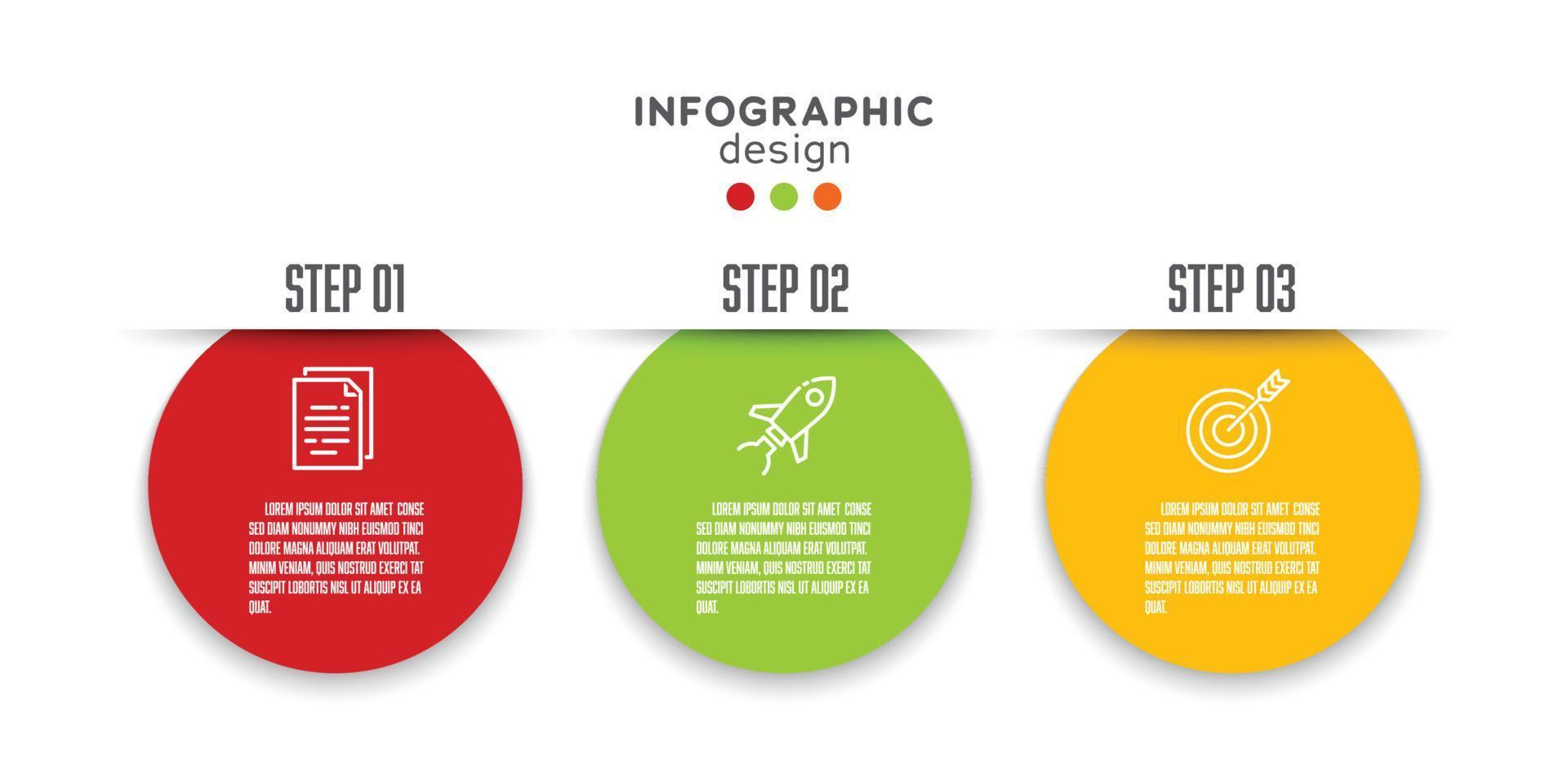 INFOGRAPHIC
design

STEP 01

LOREM IPSUM DOLOR SIT AMET CONSE SED DIAM NONUMMY NIBH EUISMOD TINCI DOLORE MAGNA ALIQUAM ERAT VOLUTPAT. MINIM VENIAM, QUIS NOSTRUD EXERCI TAT SUSCIPIT LOBORTIS NISL UT ALIQUIP EX EA QUAT.

STEP 02

LOREM IPSUM DOLOR SIT AMET CONSE SED DIAM NONUMMY NIBH EUISMOD TINCI DOLORE MAGNA ALIQUAM ERAT VOLUTPAT. MINIM VENIAM, QUIS NOSTRUD EXERCI TAT SUSCIPIT LOBORTIS NISL UT ALIQUIP EX EA QUAT.

STEP 03

LOREM IPSUM DOLOR SIT AMET CONSE SED DIAM NONUMMY NIBH EUISMOD TINCI DOLORE MAGNA ALIQUAM ERAT VOLUTPAT. MINIM VENIAM, QUIS NOSTRUD EXERCI TAT SUSCIPIT LOBORTIS NISL UT ALIQUIP EX EA QUAT.