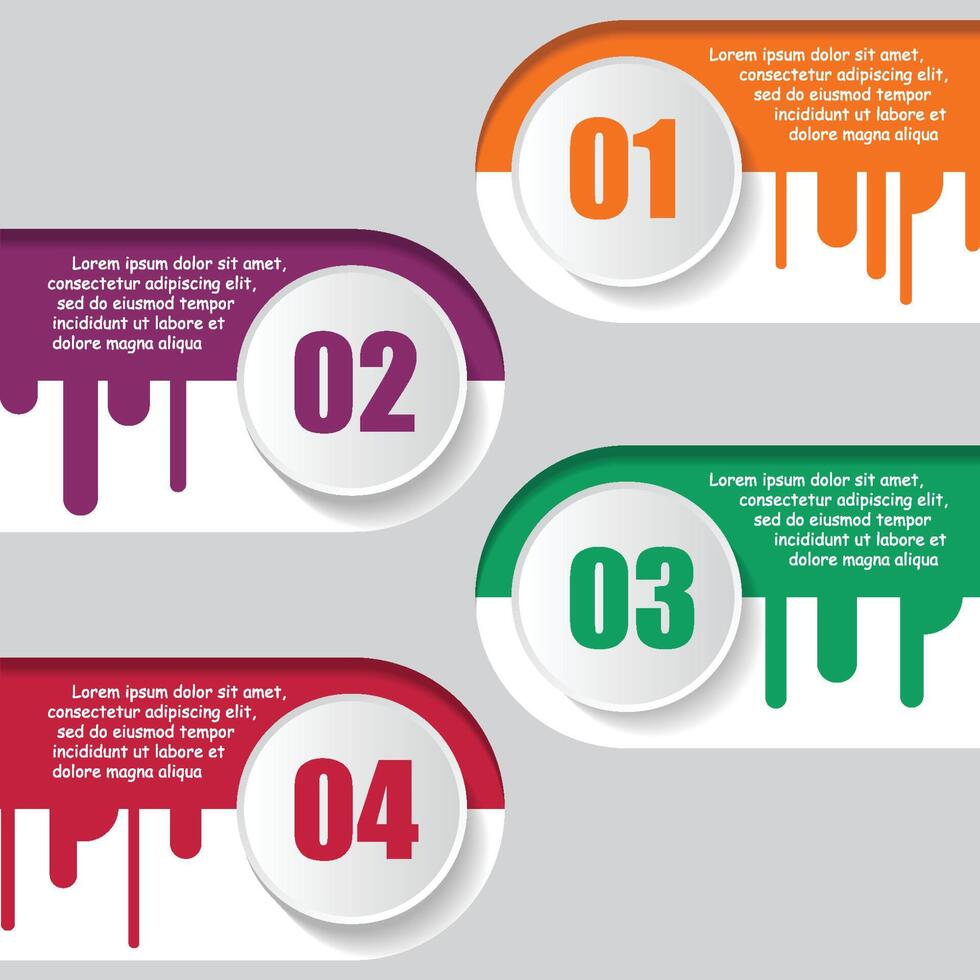 Lorem ipsum dolor sit amet, consectetur adipiscing elit, sed do eiusmod tempor incididunt ut labore et dolore magna aliqua

01

Lorem ipsum dolor sit amet, consectetur adipiscing elit, sed do eiusmod tempor incididunt ut labore et dolore magna aliqua

02

Lorem ipsum dolor sit amet, consectetur adipiscing elit, sed do eiusmod tempor incididunt ut labore et dolore magna aliqua

03

Lorem ipsum dolor sit amet, consectetur adipiscing elit, sed do eiusmod tempor incididunt ut labore et dolore magna aliqua

04