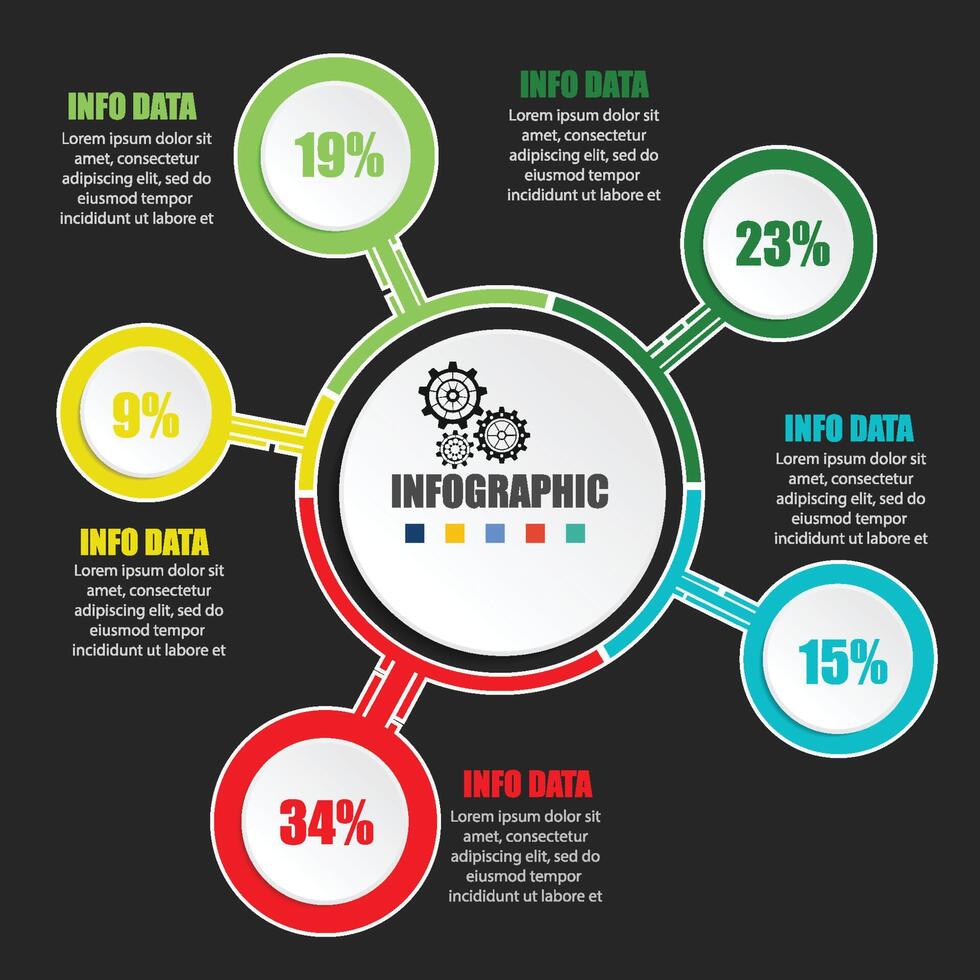 INFO DATA
Lorem ipsum dolor sit amet, consectetur adipiscing elit, sed do eiusmod tempor incididunt ut labore et

19%

INFO DATA
Lorem ipsum dolor sit amet, consectetur adipiscing elit, sed do eiusmod tempor incididunt ut labore et

23%

9%

INFOGRAPHIC

INFO DATA
Lorem ipsum dolor sit amet, consectetur adipiscing elit, sed do eiusmod tempor incididunt ut labore et

INFO DATA
Lorem ipsum dolor sit amet, consectetur adipiscing elit, sed do eiusmod tempor incididunt ut labore et

15%

34%

INFO DATA
Lorem ipsum dolor sit amet, consectetur adipiscing elit, sed do eiusmod tempor incididunt ut labore et