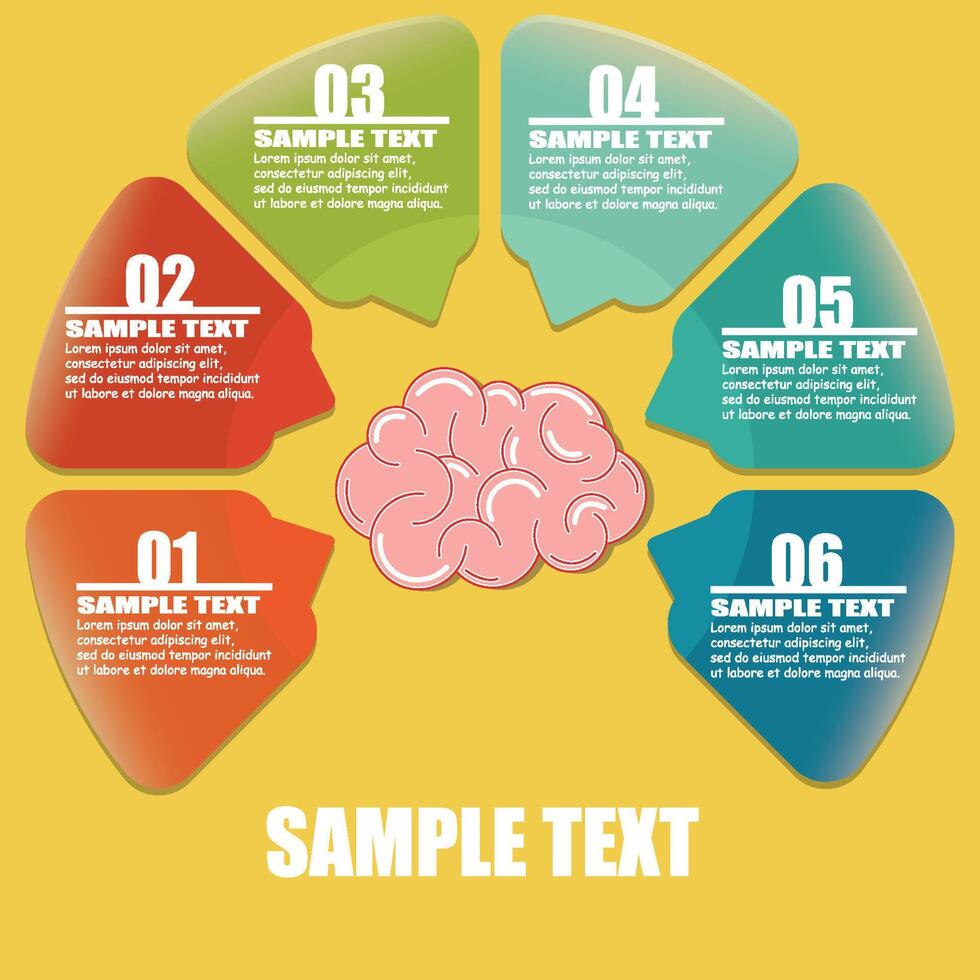 01
SAMPLE TEXT
Lorem ipsum dolor sit amet, consectetur adipiscing elit, sed do eiusmod tempor incididunt ut labore et dolore magna aliqua.

02
SAMPLE TEXT
Lorem ipsum dolor sit amet, consectetur adipiscing elit, sed do eiusmod tempor incididunt ut labore et dolore magna aliqua.

03
SAMPLE TEXT
Lorem ipsum dolor sit amet, consectetur adipiscing elit, sed do eiusmod tempor incididunt ut labore et dolore magna aliqua.

04
SAMPLE TEXT
Lorem ipsum dolor sit amet, consectetur adipiscing elit, sed do eiusmod tempor incididunt ut labore et dolore magna aliqua.

05
SAMPLE TEXT
Lorem ipsum dolor sit amet, consectetur adipiscing elit, sed do eiusmod tempor incididunt ut labore et dolore magna aliqua.

06
SAMPLE TEXT
Lorem ipsum dolor sit amet, consectetur adipiscing elit, sed do eiusmod tempor incididunt ut labore et dolore magna aliqua.

SAMPLE TEXT