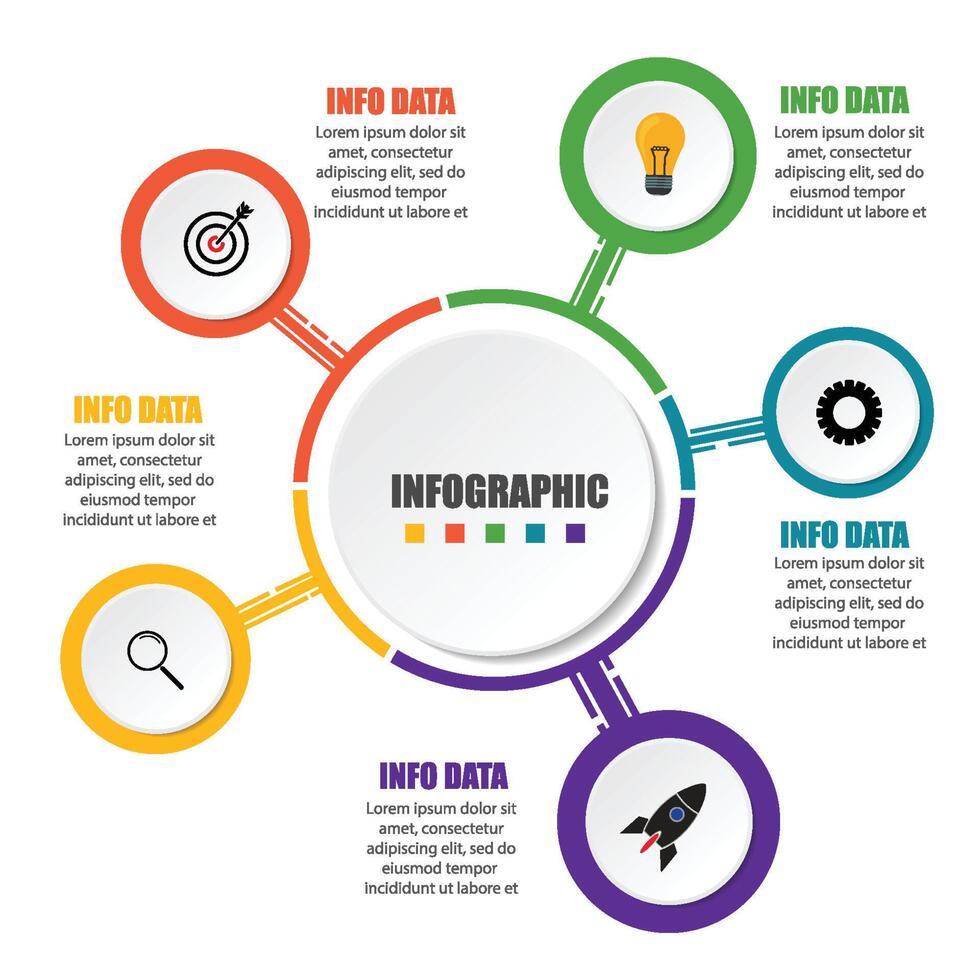 INFO DATA
Lorem ipsum dolor sit amet, consectetur adipiscing elit, sed do eiusmod tempor incididunt ut labore et

INFO DATA
Lorem ipsum dolor sit amet, consectetur adipiscing elit, sed do eiusmod tempor incididunt ut labore et

INFO DATA
Lorem ipsum dolor sit amet, consectetur adipiscing elit, sed do eiusmod tempor incididunt ut labore et

INFOGRAPHIC

INFO DATA
Lorem ipsum dolor sit amet, consectetur adipiscing elit, sed do eiusmod tempor incididunt ut labore et

INFO DATA
Lorem ipsum dolor sit amet, consectetur adipiscing elit, sed do eiusmod tempor incididunt ut labore et