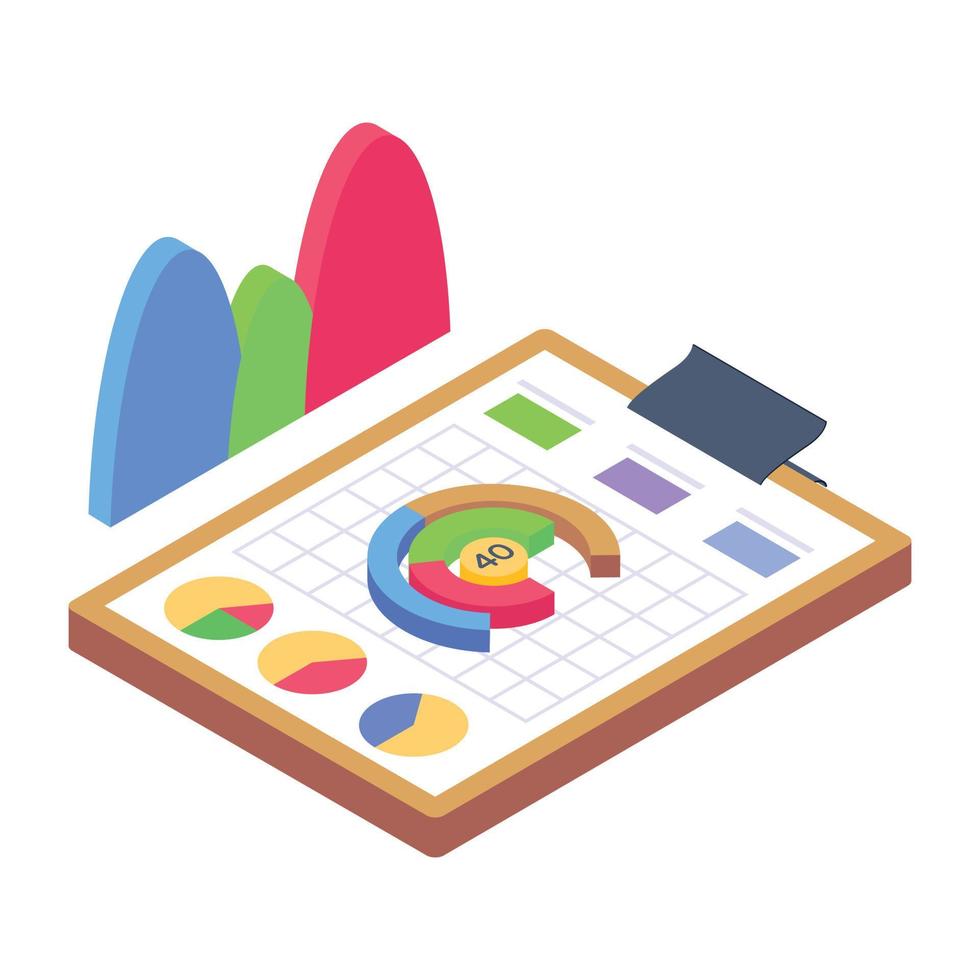 40