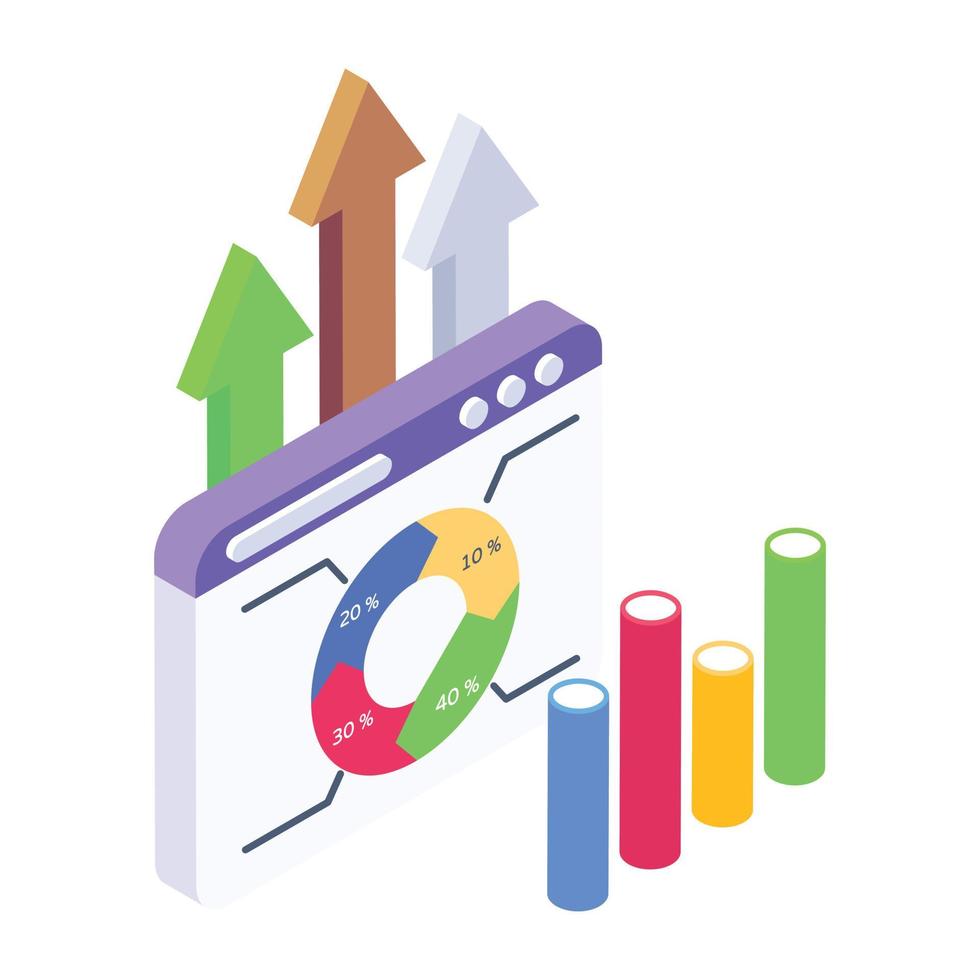 10 %
20 %
40 %
30 %