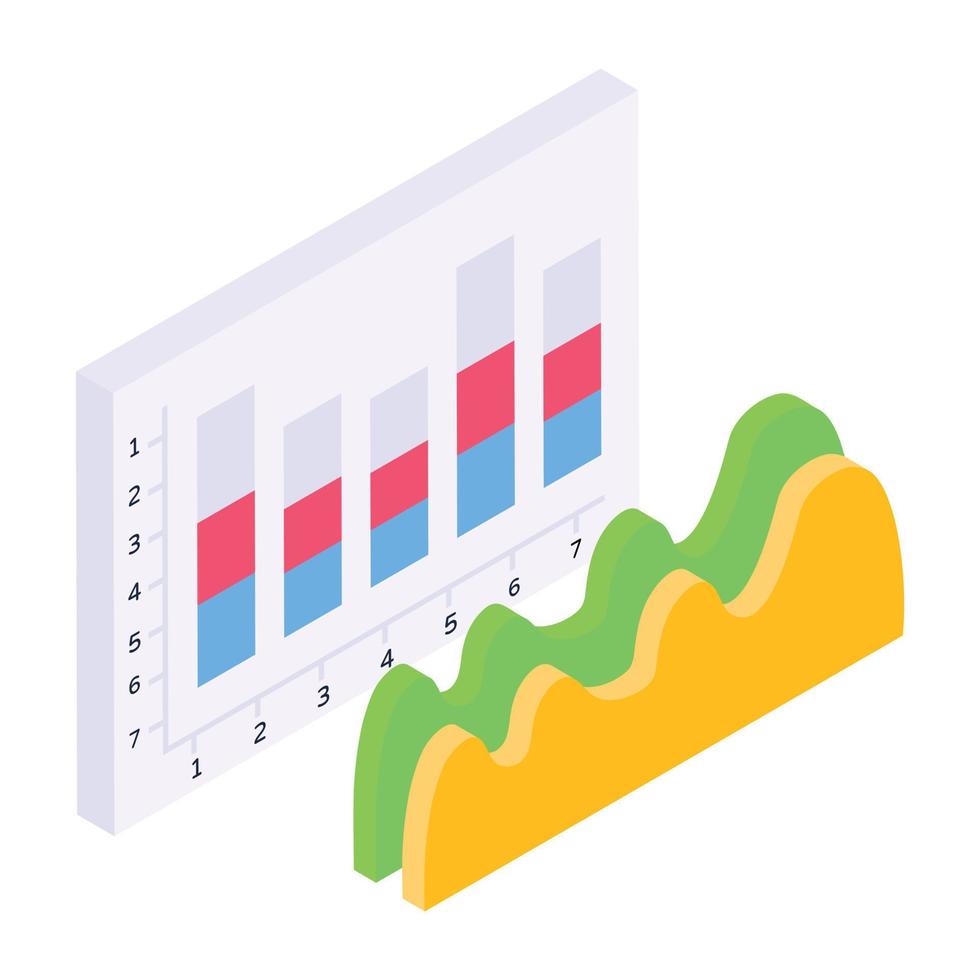 1
2
3
4
5
6
7
1
2
3
4
5
6
7