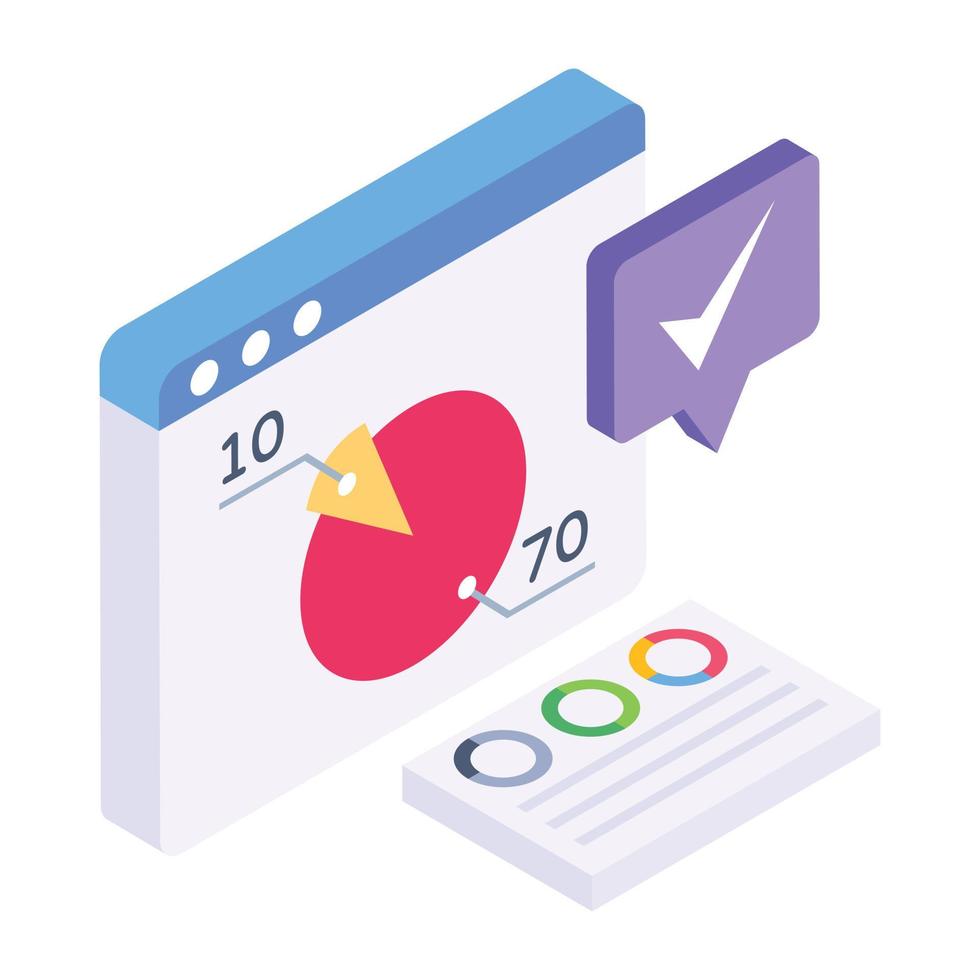 10
70