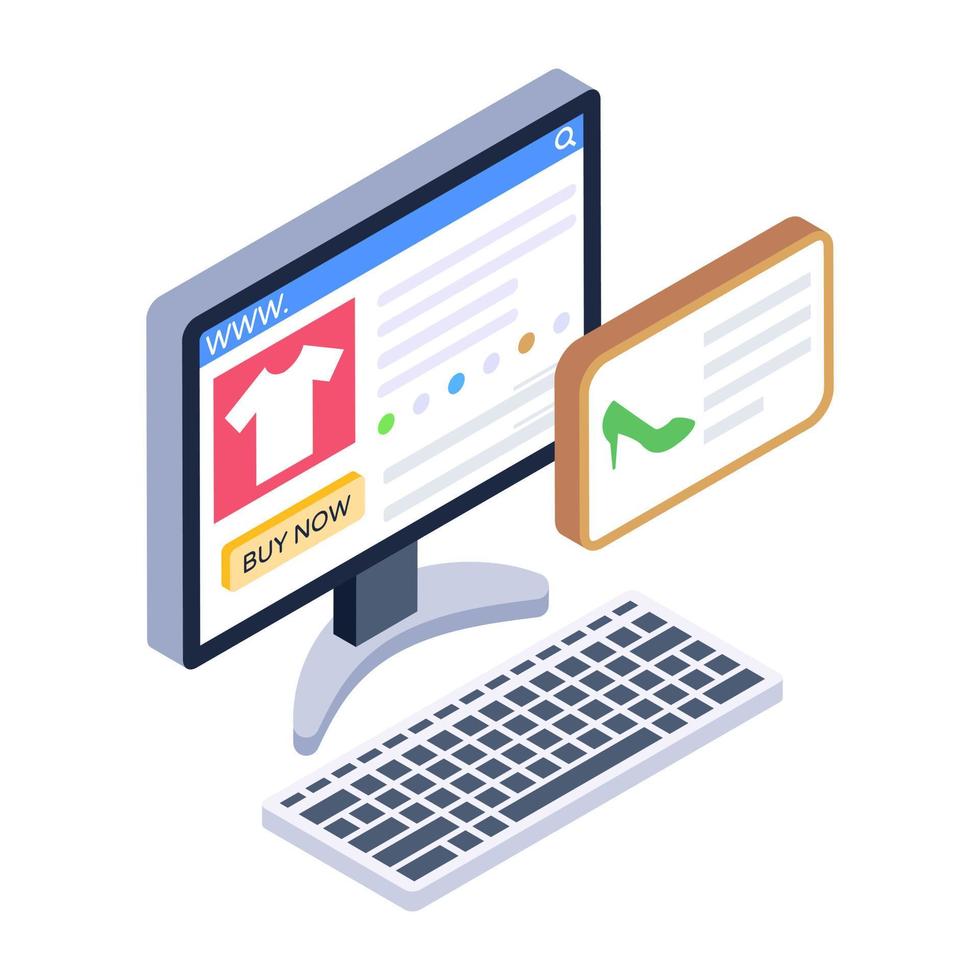 WWW.

BUY NOW