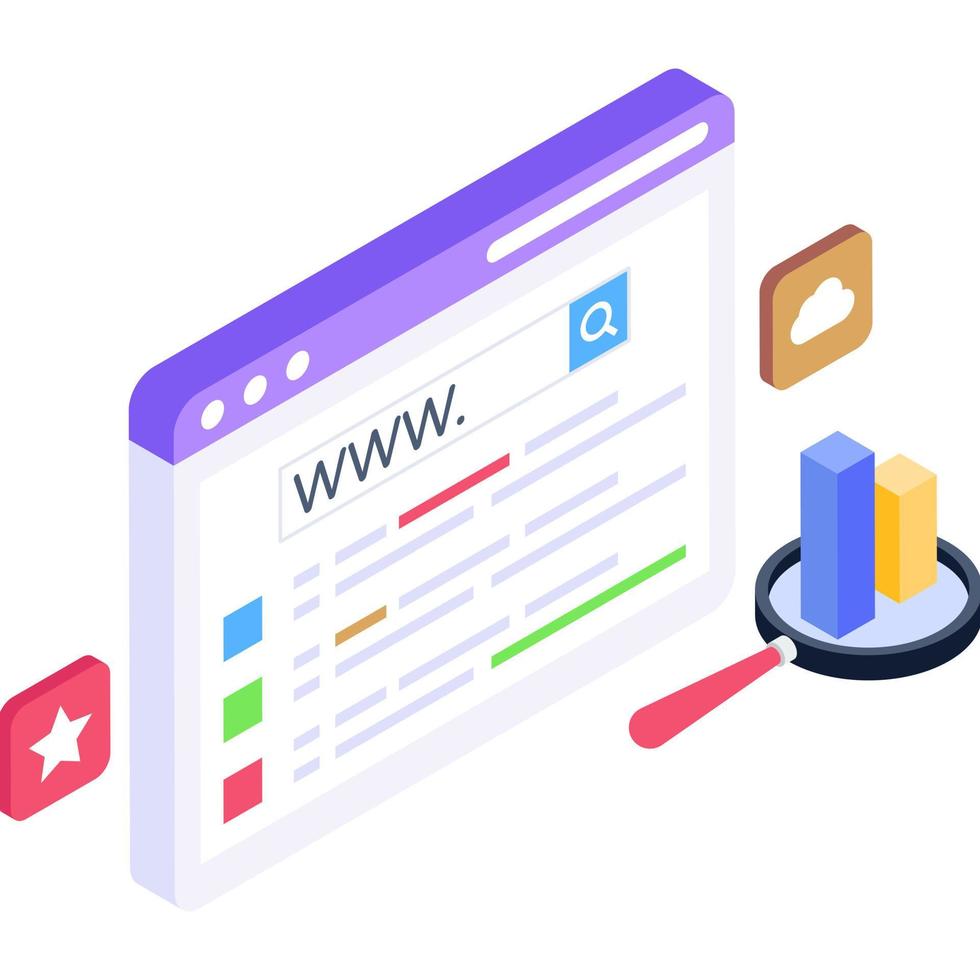 WWW.