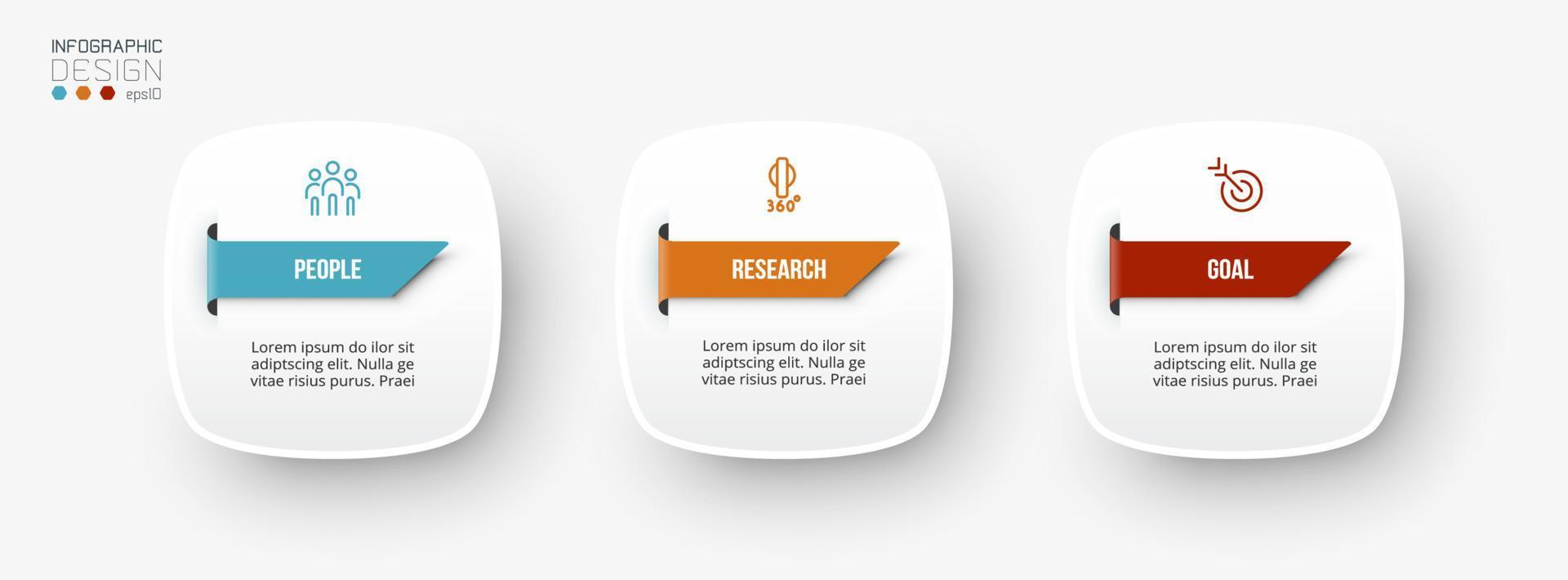 INFOGRAPHIC
DESIGN
eps10

PEOPLE

Lorem ipsum do ilor sit adiptscing elit. Nulla ge vitae risius purus. Praei

360°

RESEARCH

Lorem ipsum do ilor sit adiptscing elit. Nulla ge vitae risius purus. Praei

GOAL

Lorem ipsum do ilor sit adiptscing elit. Nulla ge vitae risius purus. Praei