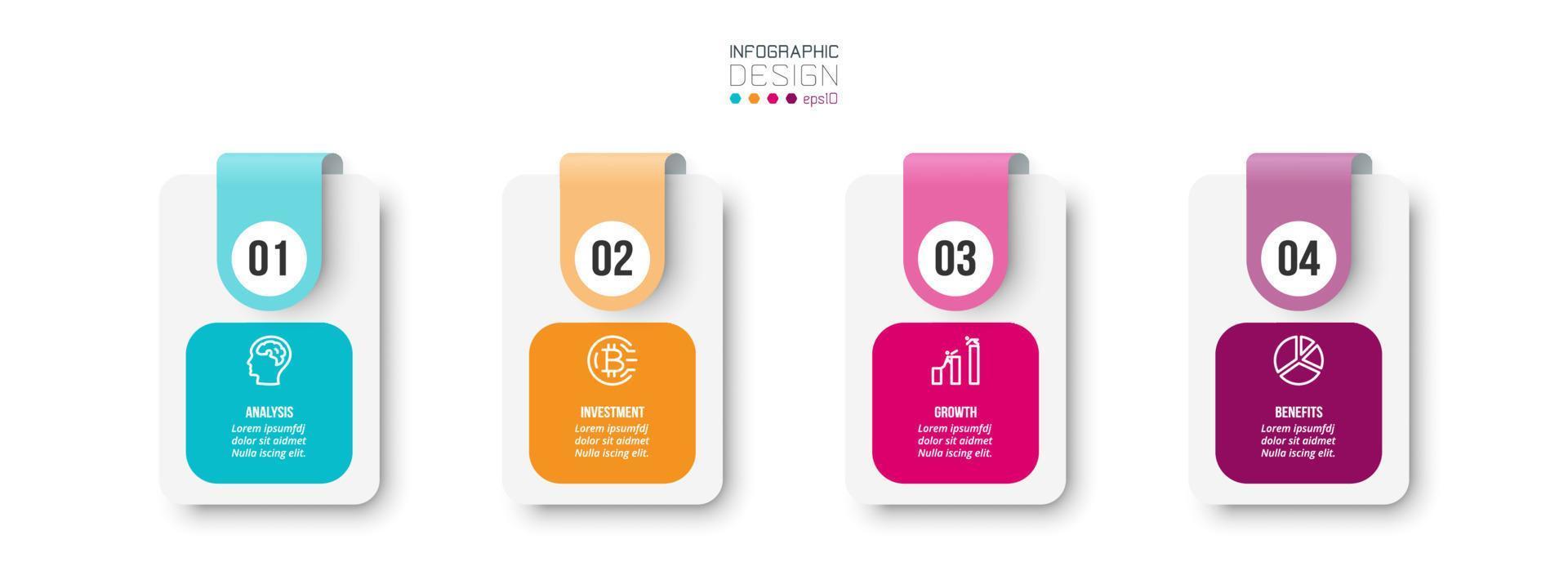 INFOGRAPHIC
DESIGN
eps10

01

ANALYSIS
Lorem ipsumfdj dolor sit aidmet Nulla iscing elit.

02

INVESTMENT
Lorem ipsumfdj dolor sit aidmet Nulla iscing elit.

03

GROWTH
Lorem ipsumfdj dolor sit aidmet Nulla iscing elit.

04

BENEFITS
Lorem ipsumfdj dolor sit aidmet Nulla iscing elit.