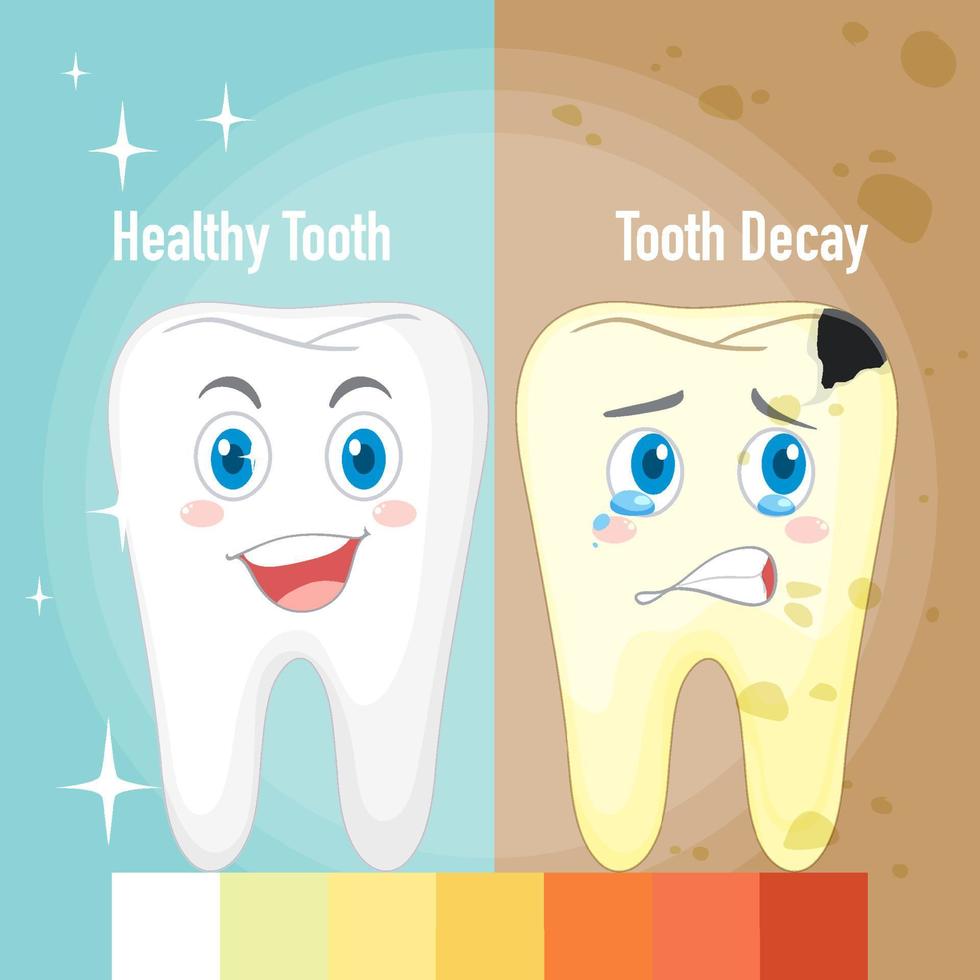 Healthy Tooth

Tooth Decay