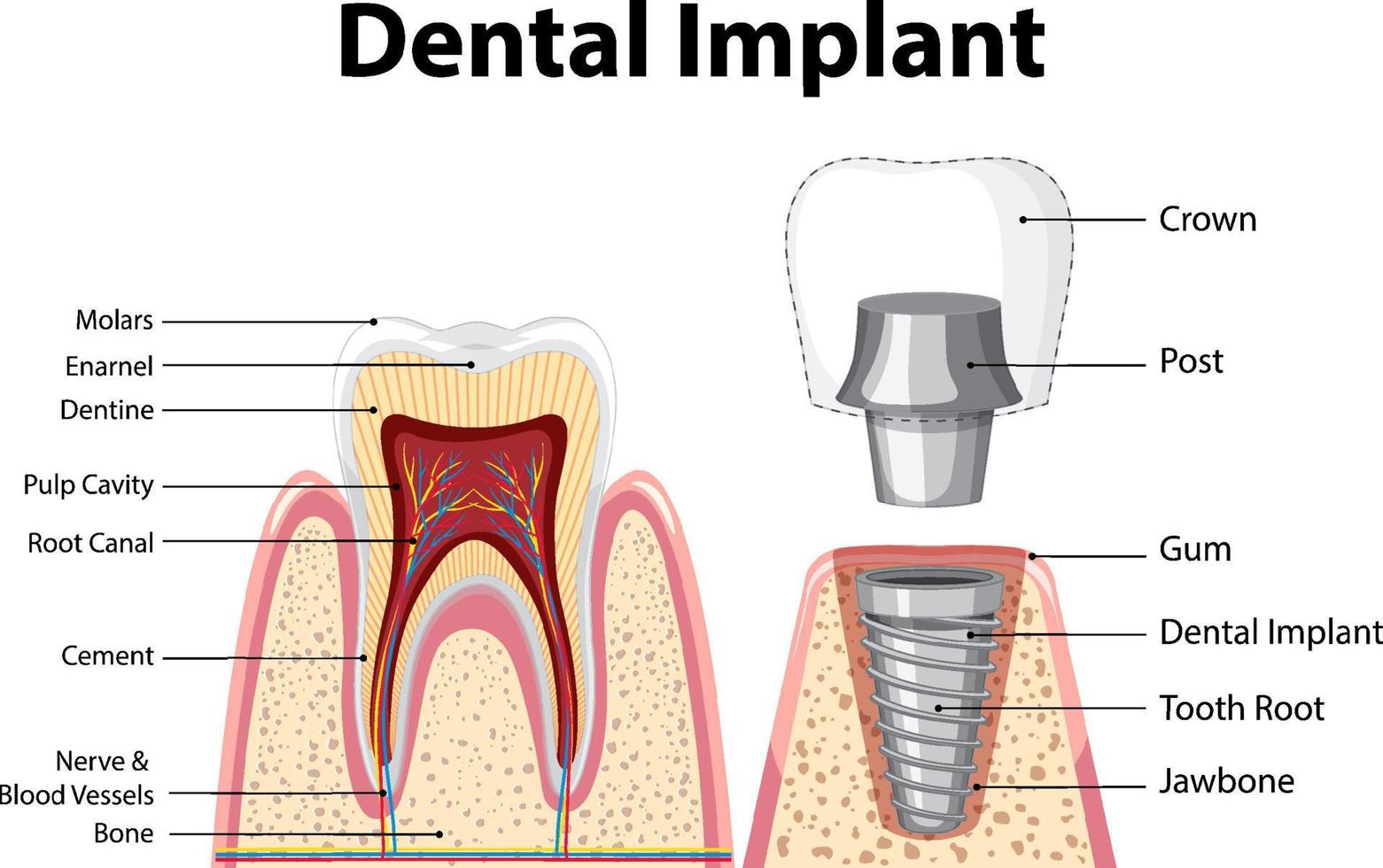 Dental Implant

Molars
Enarnel
Dentine
Pulp Cavity
Root Canal
Cement
Nerve & Blood Vessels
Bone

Crown
Post
Gum
Dental Implant
Tooth Root
Jawbone