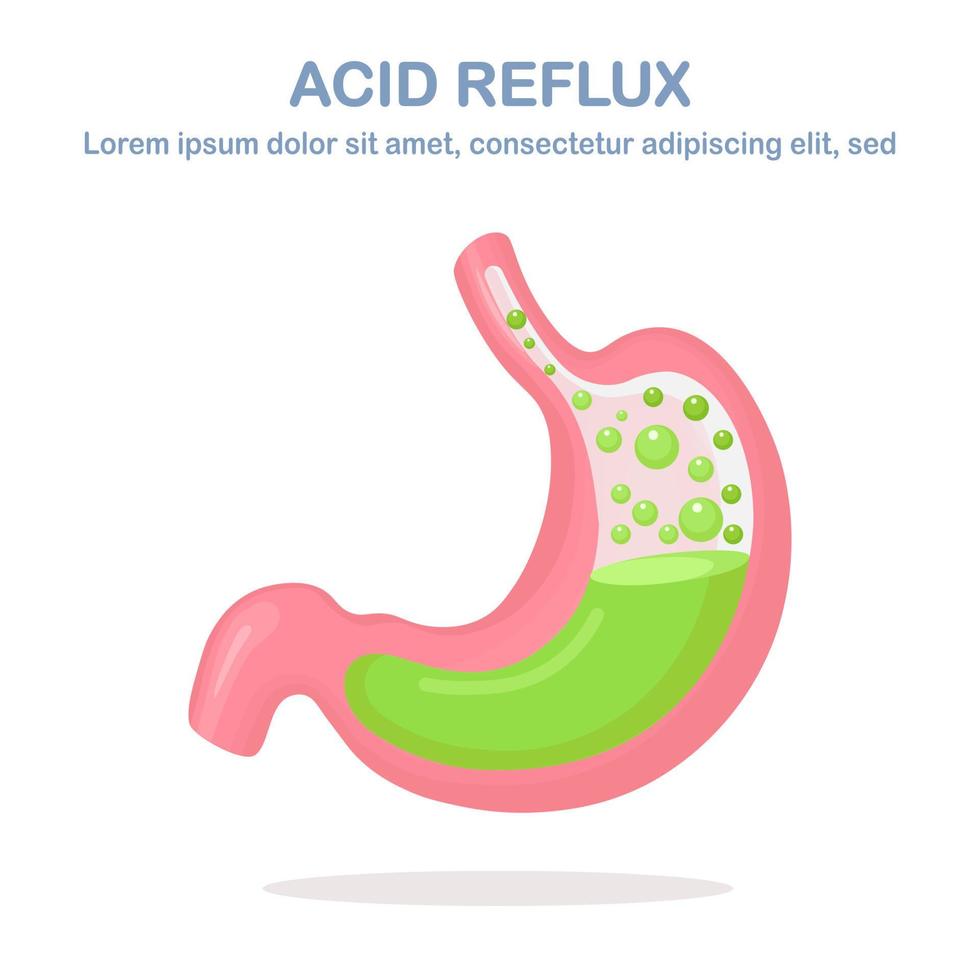 ACID REFLUX
Lorem ipsum dolor sit amet, consectetur adipiscing elit, sed